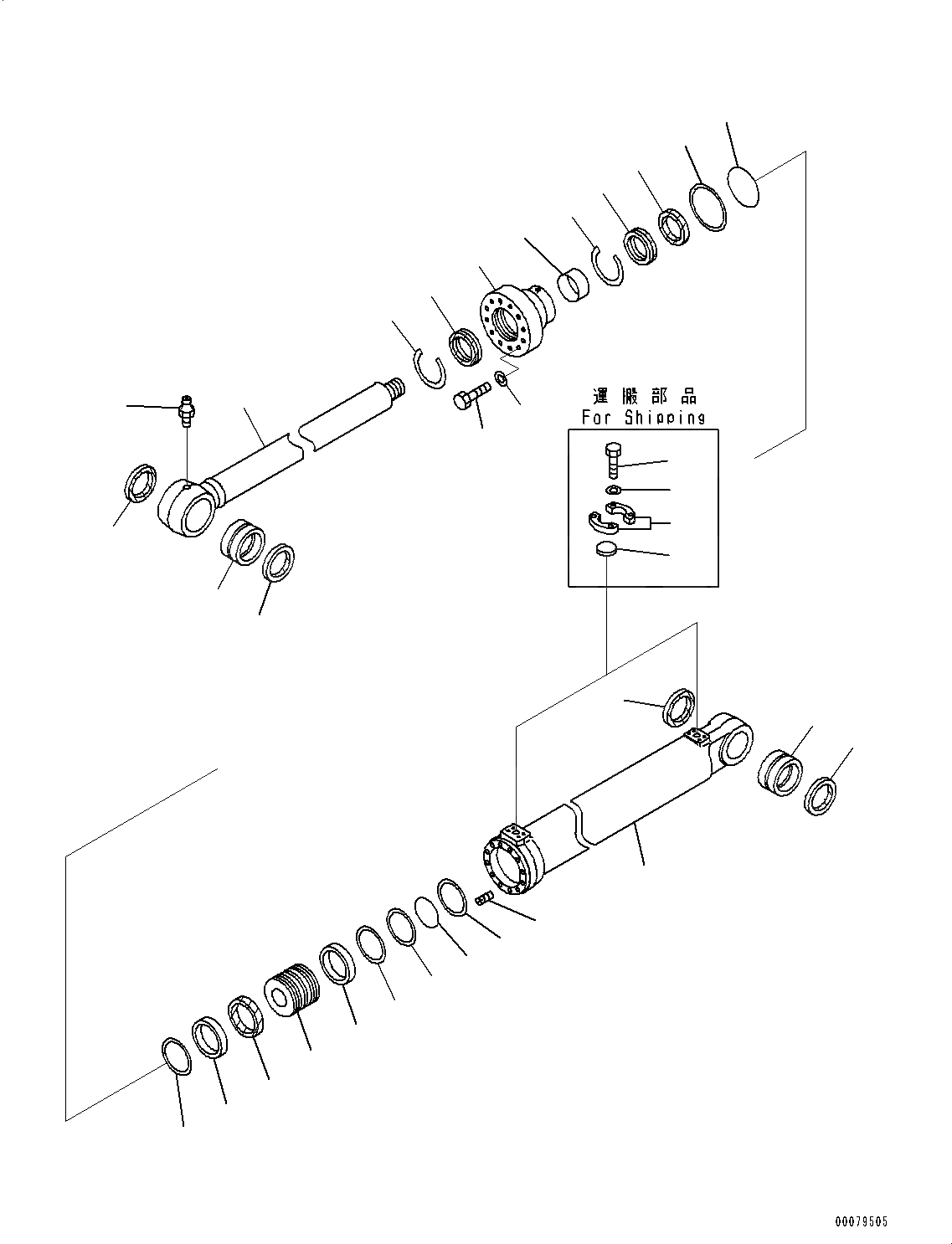 運搬部品
For Shipping

00079505