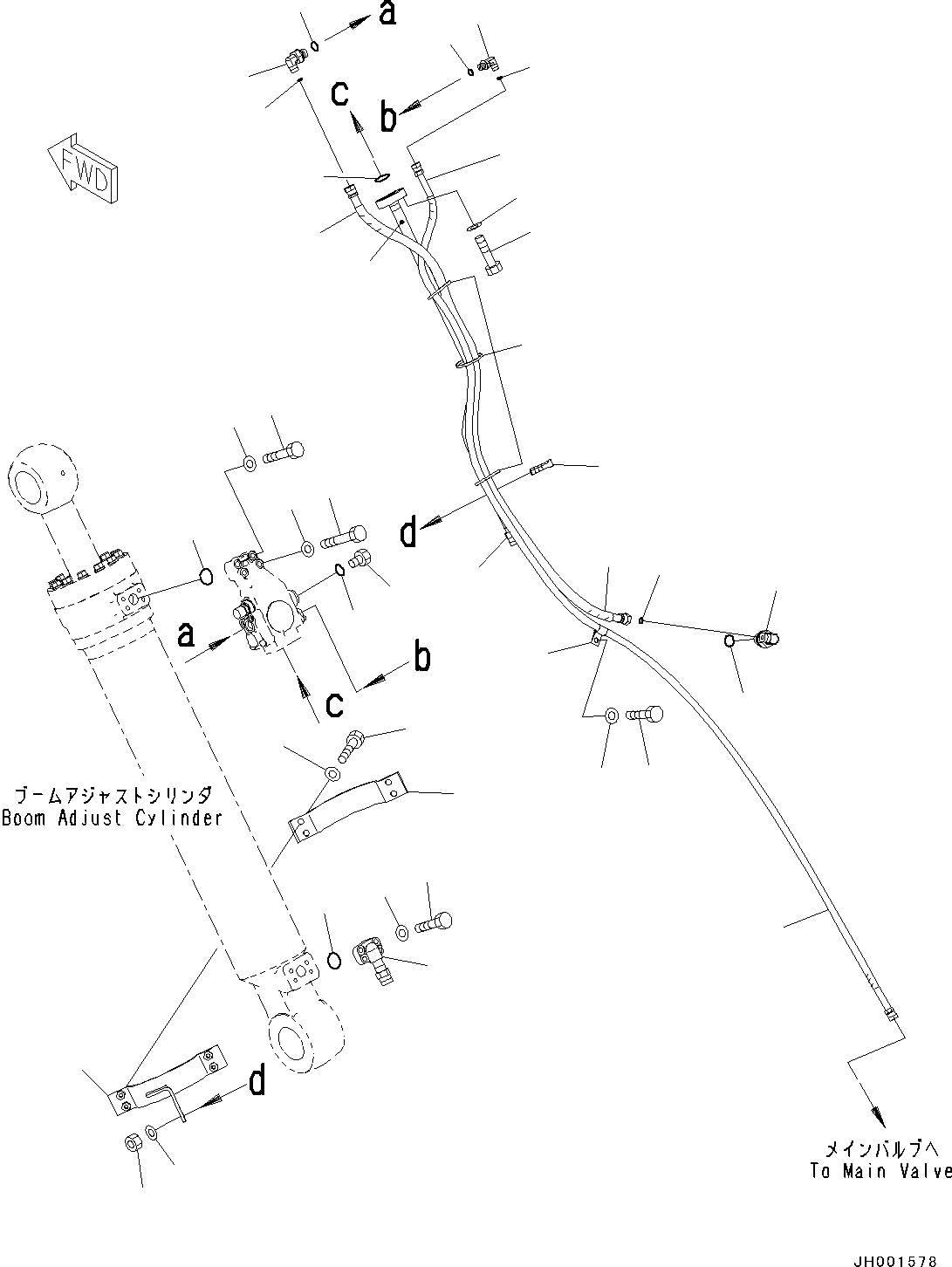 a
c
b
FWD
d
a
b
c
ブームアジャストシリンダ
Boom Adjust Cylinder
d
メインバルブへ
To Main Valve
JH001578