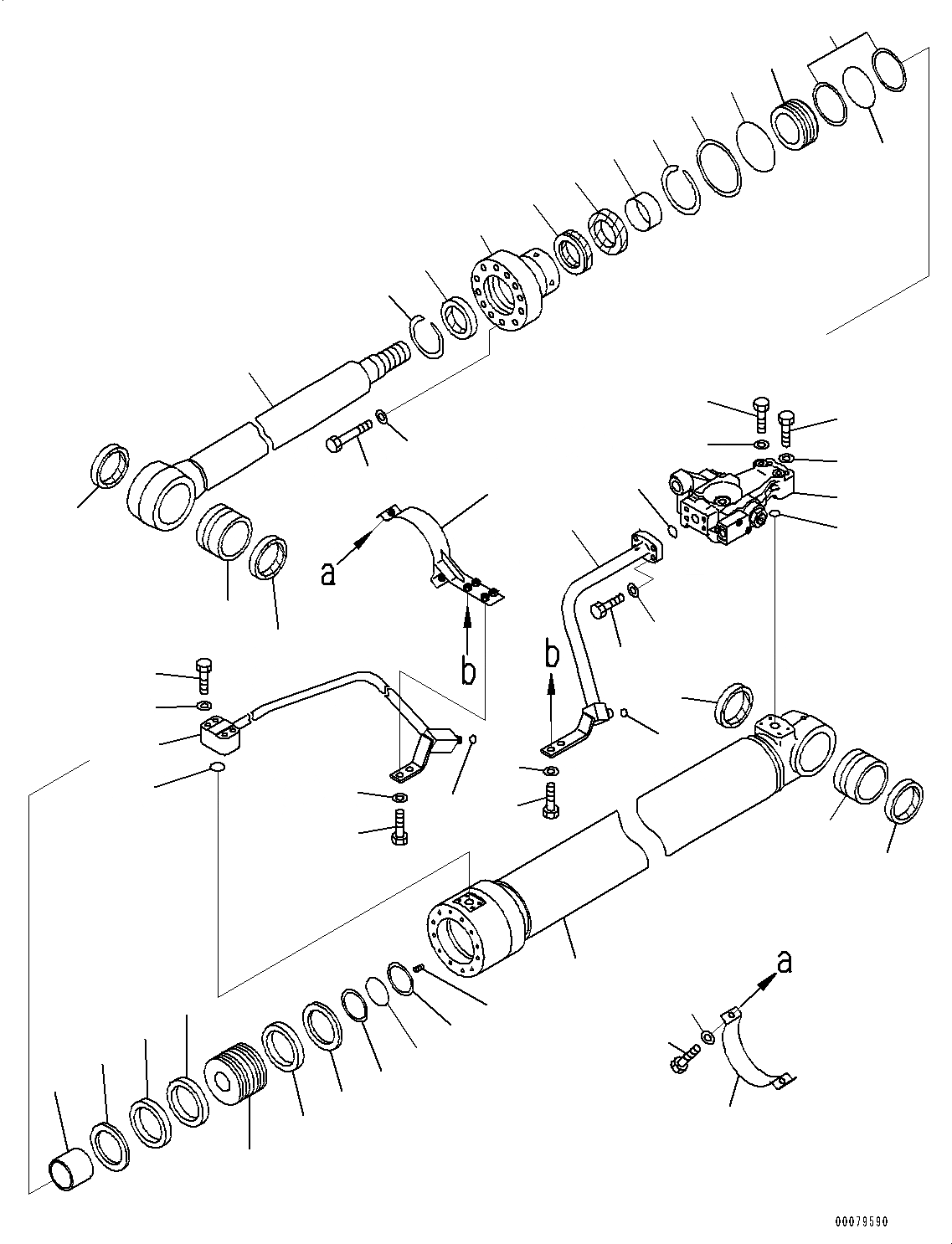 a

b

b

a

00079590