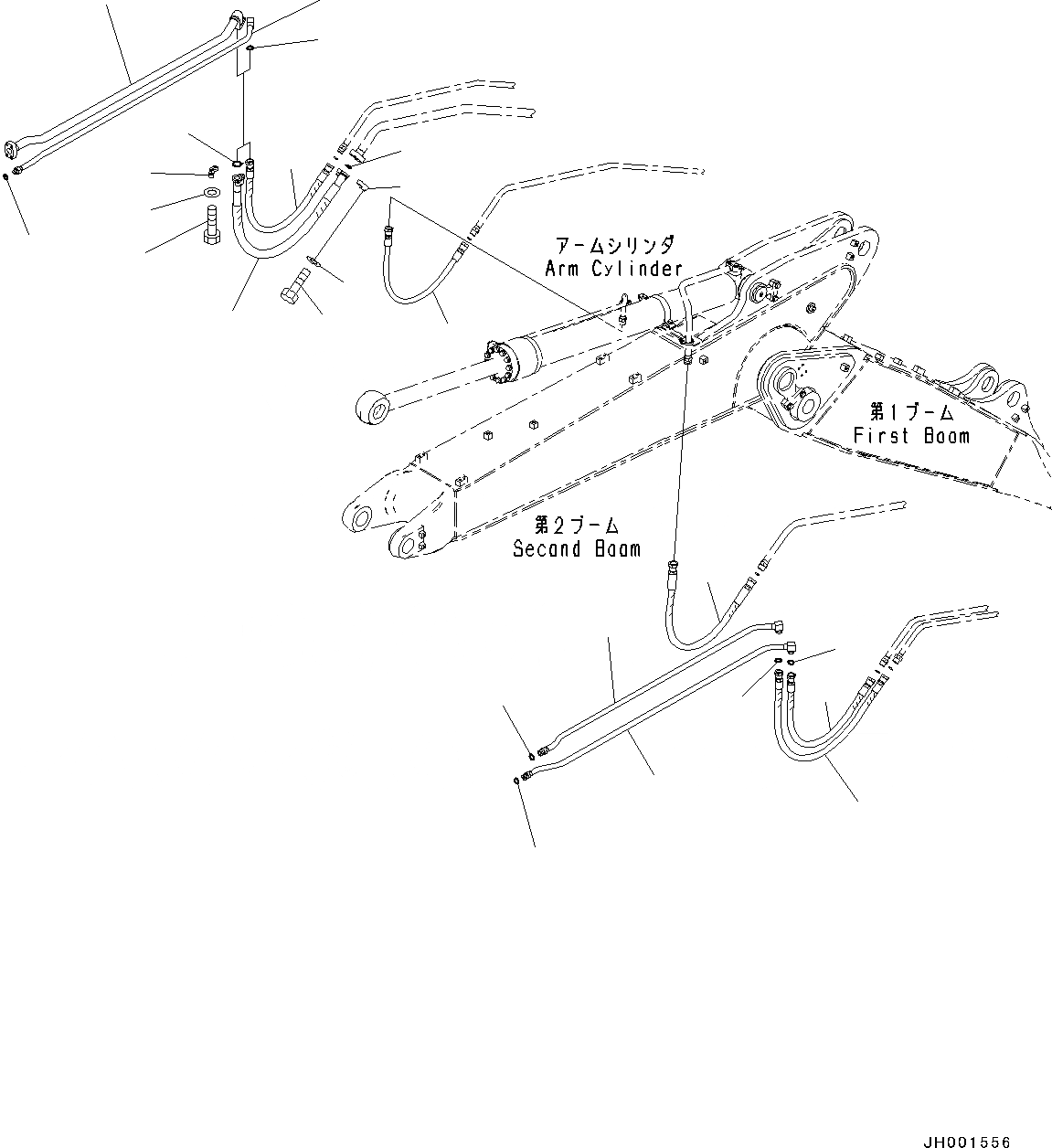 アームシリンダ
Arm Cylinder

第1ブーム
First Boom

第2ブーム
Second Boom

JH001556