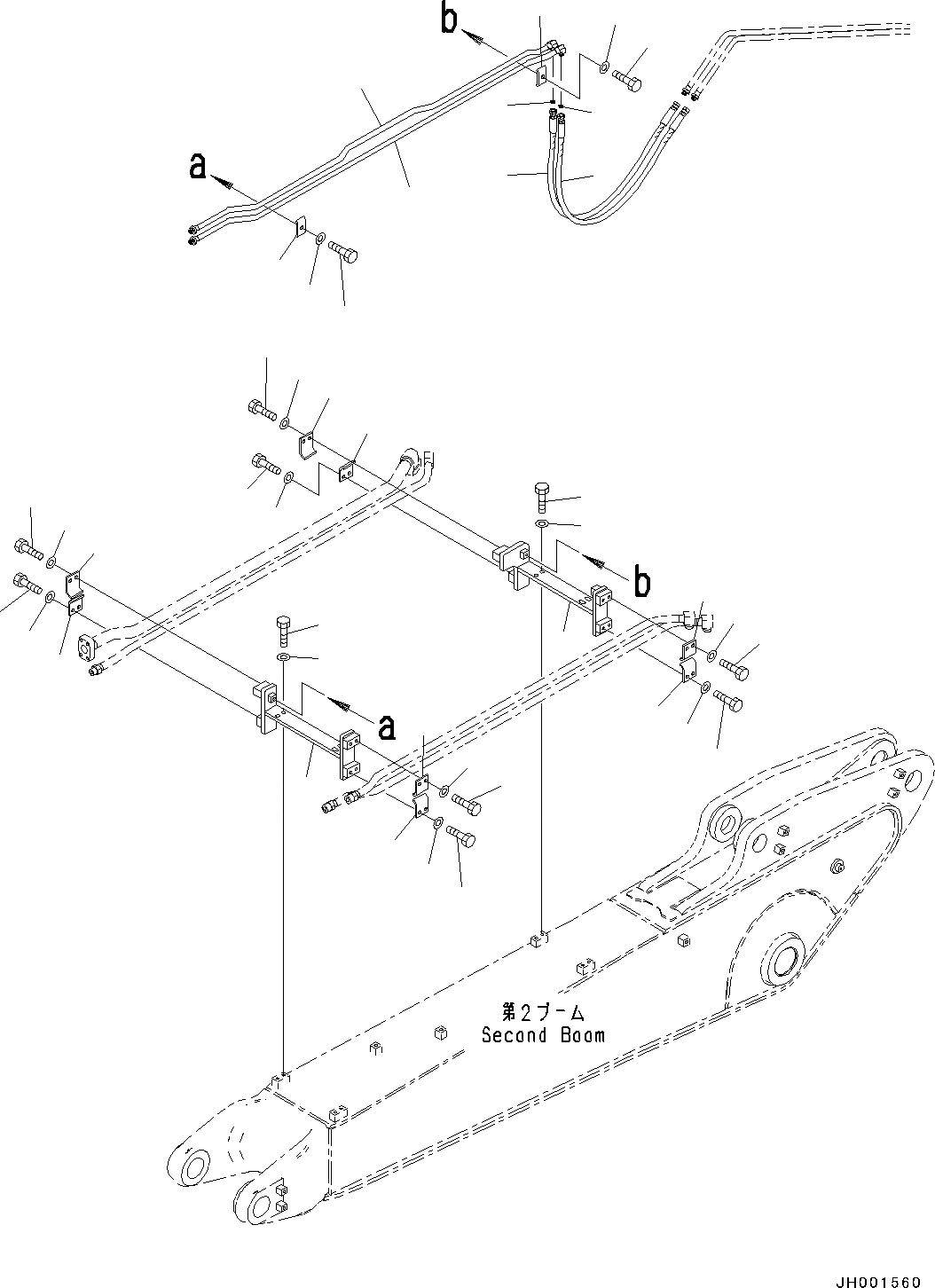 b

a

b

a

第2ブーム
Second Boom

JH001560