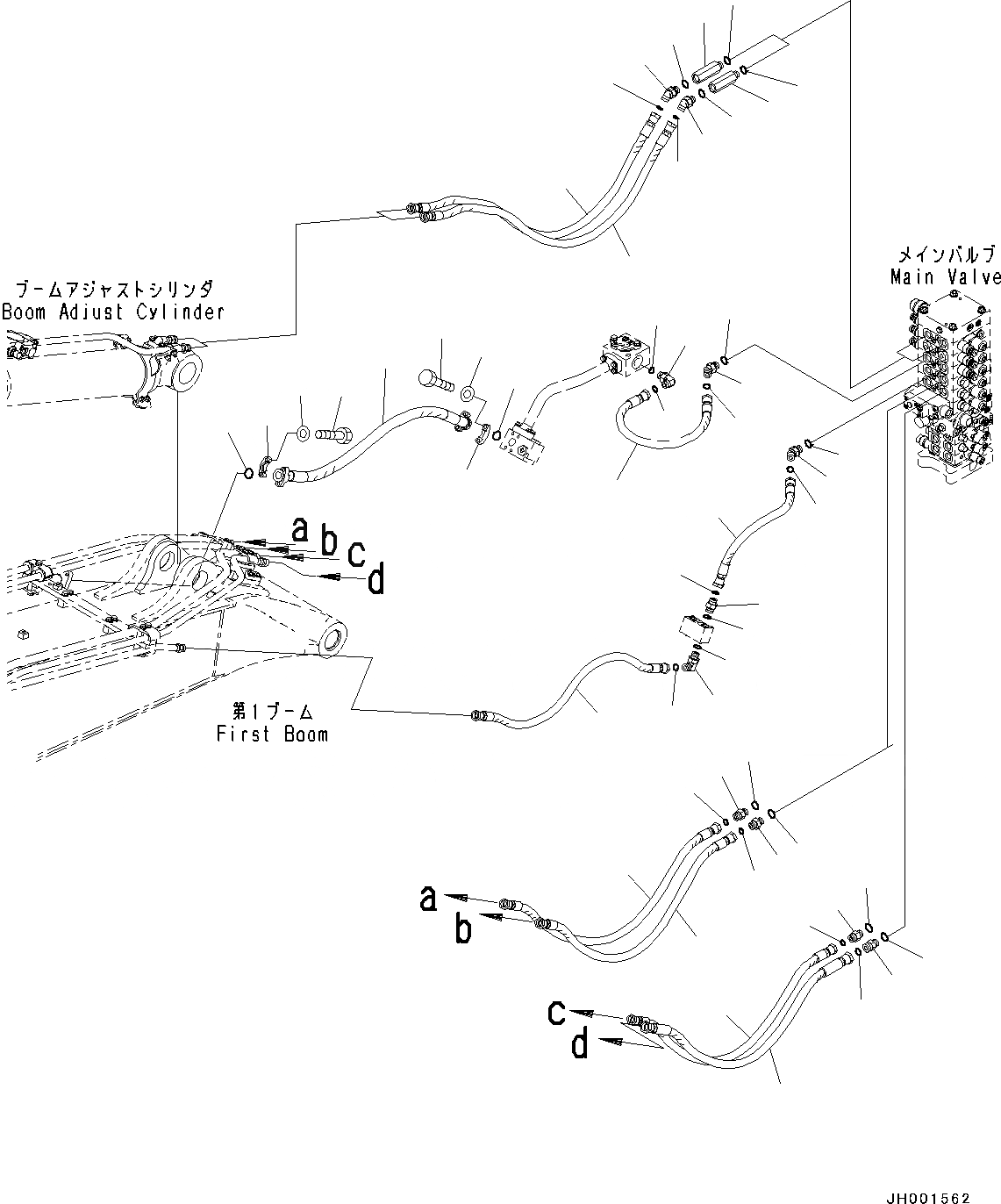 メインバルブ
Main Valve

ブームアジャストシリンダ
Boom Adjust Cylinder

a
b
c
d

第1ブーム
First Boom

a
b

c
d

JH001562