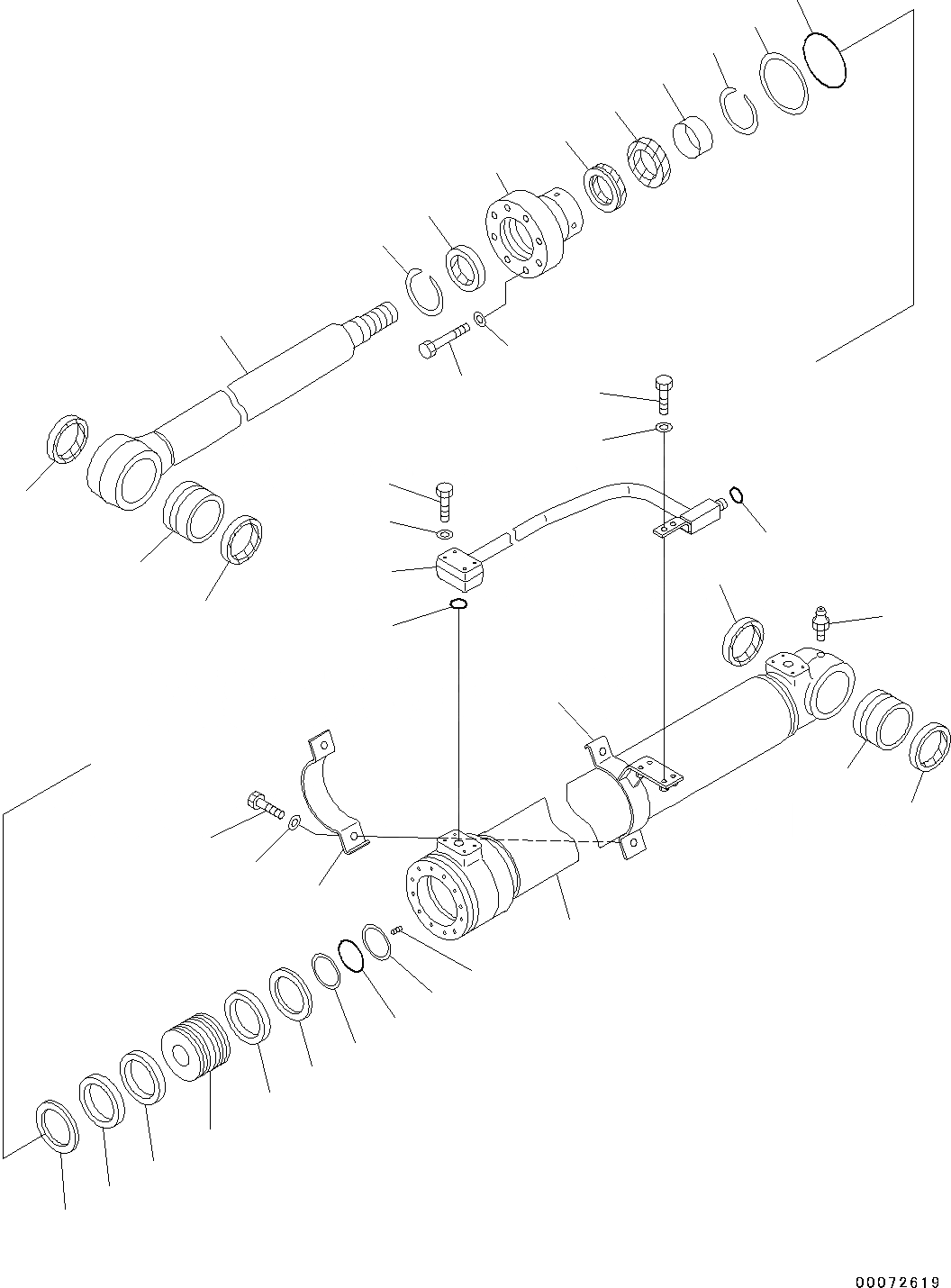 00072619