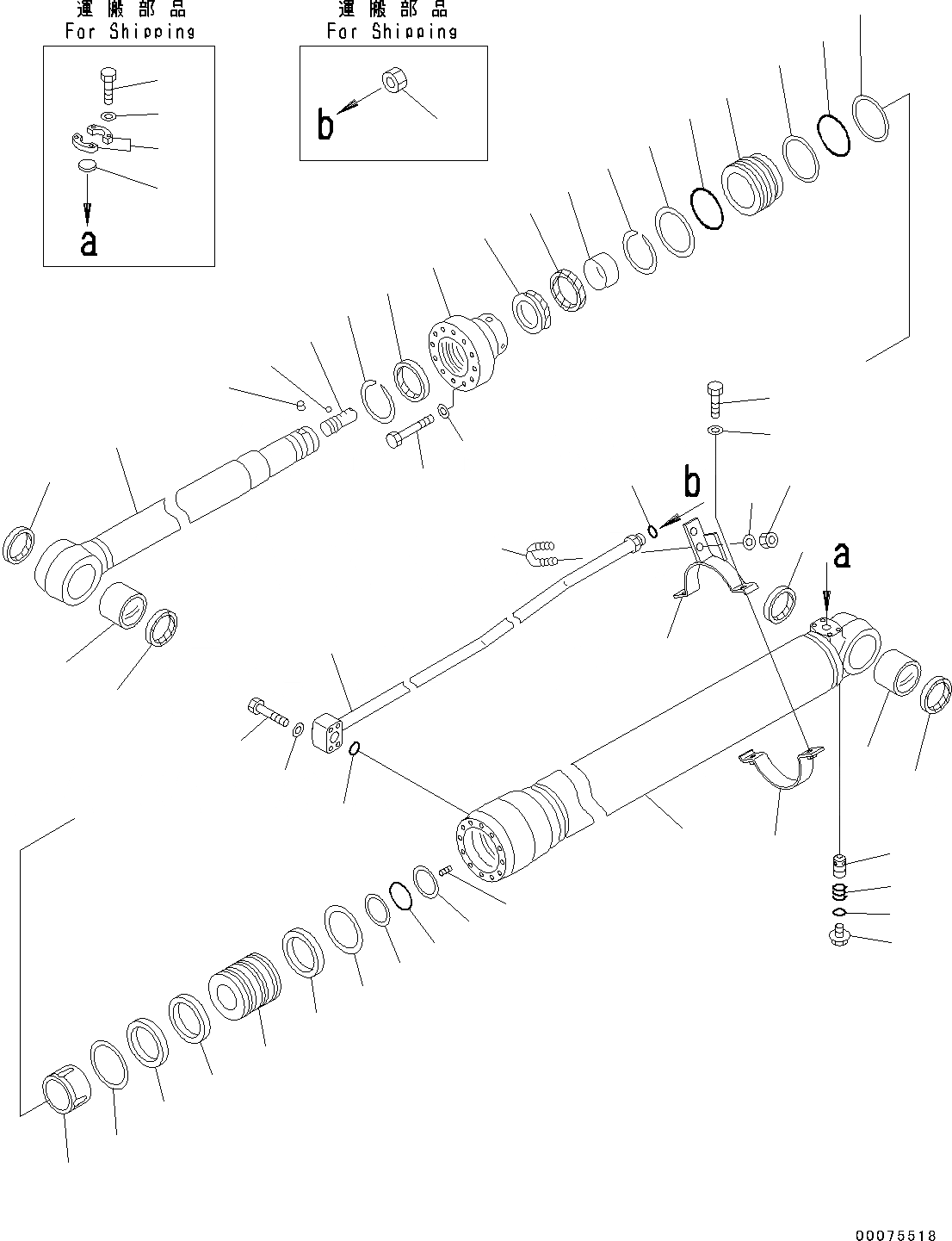 運搬部品
For Shipping

a

運搬部品
For Shipping

b

b

a

00075518