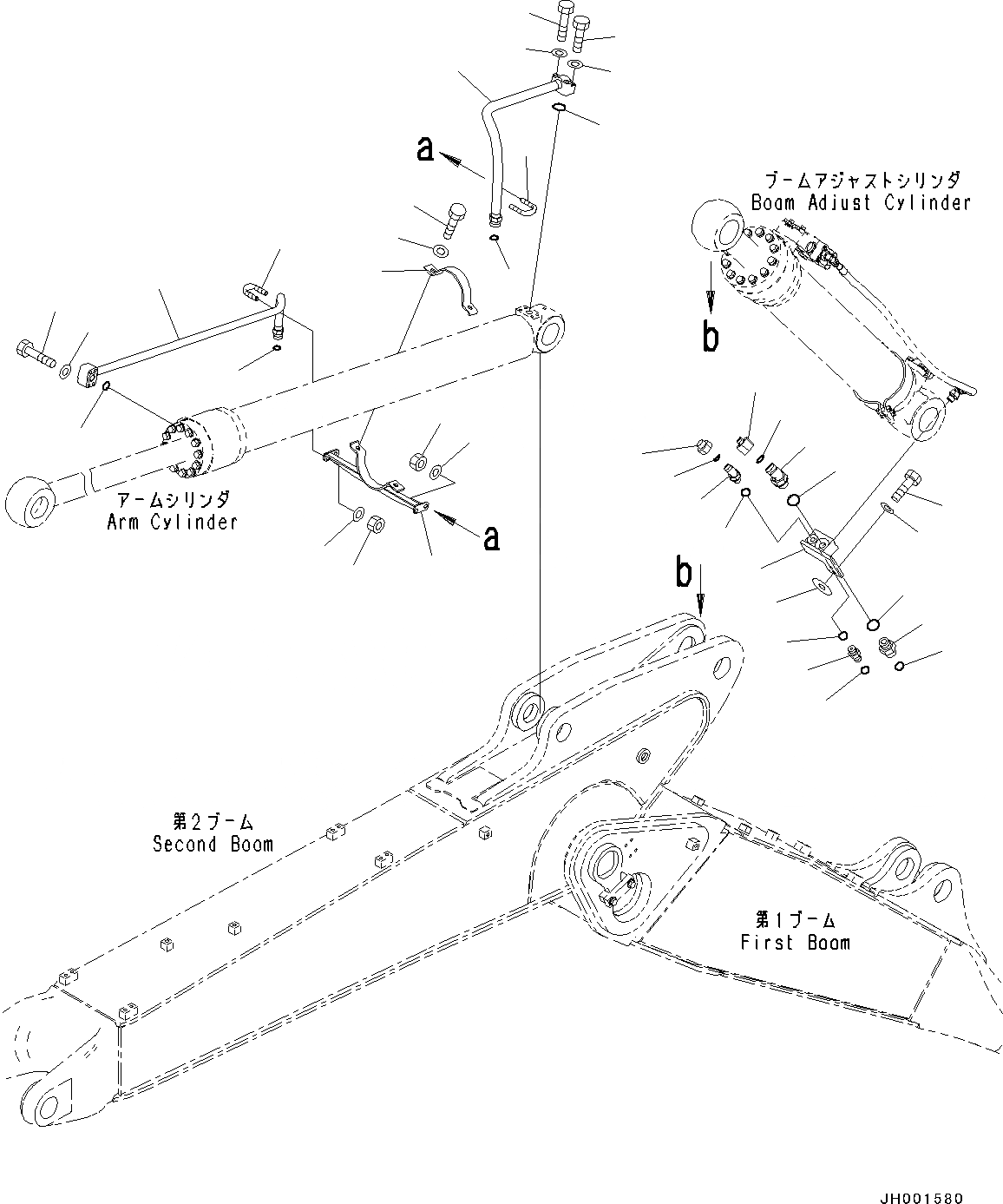 a

ブームアジャストシリンダ
Boom Adjust Cylinder

b

アームシリンダ
Arm Cylinder

a

b

第2ブーム
Second Boom

第1ブーム
First Boom

JH001580