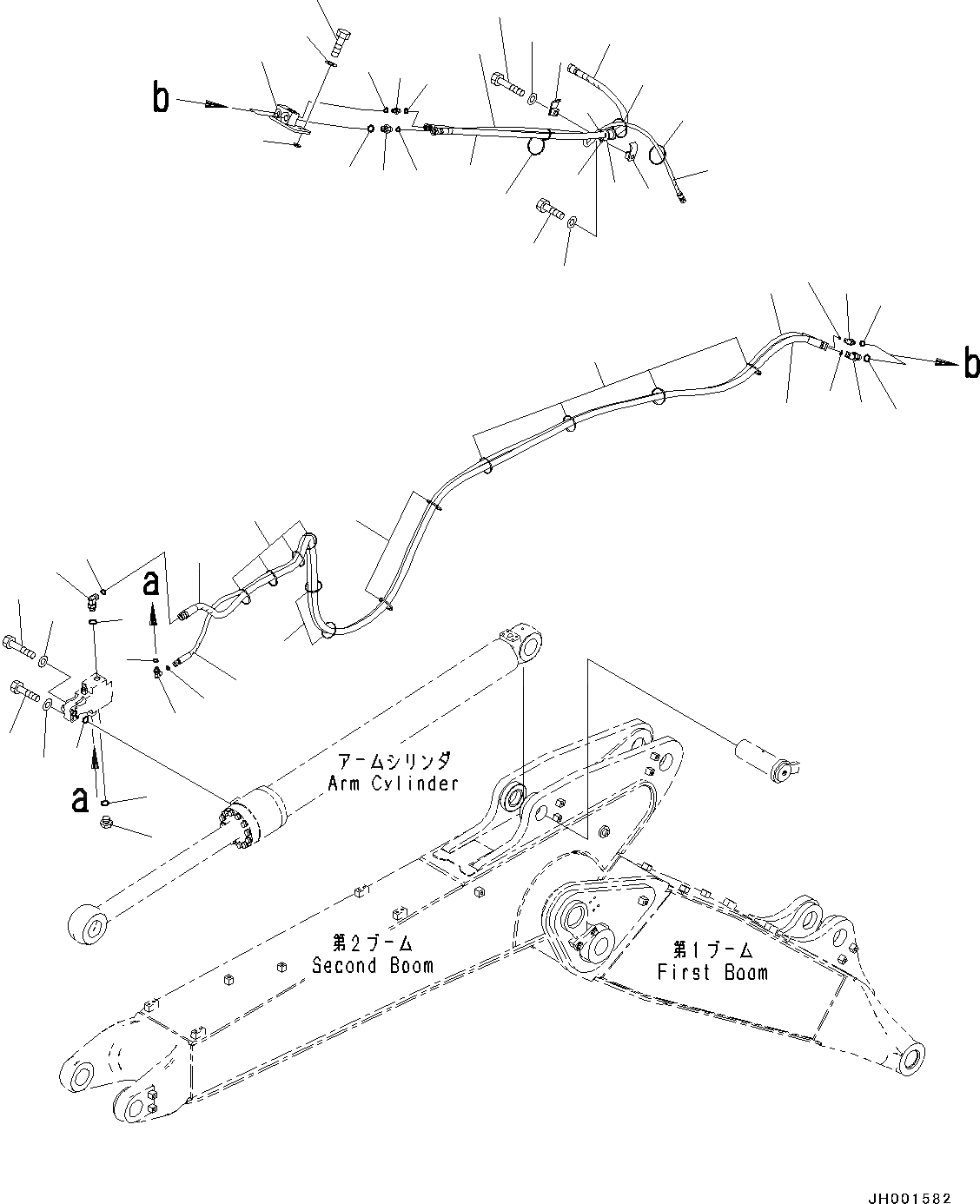 b

b

a

a

アームシリンダ
Arm Cylinder

第2ブーム
Second Boom

第1ブーム
First Boom

JH001582