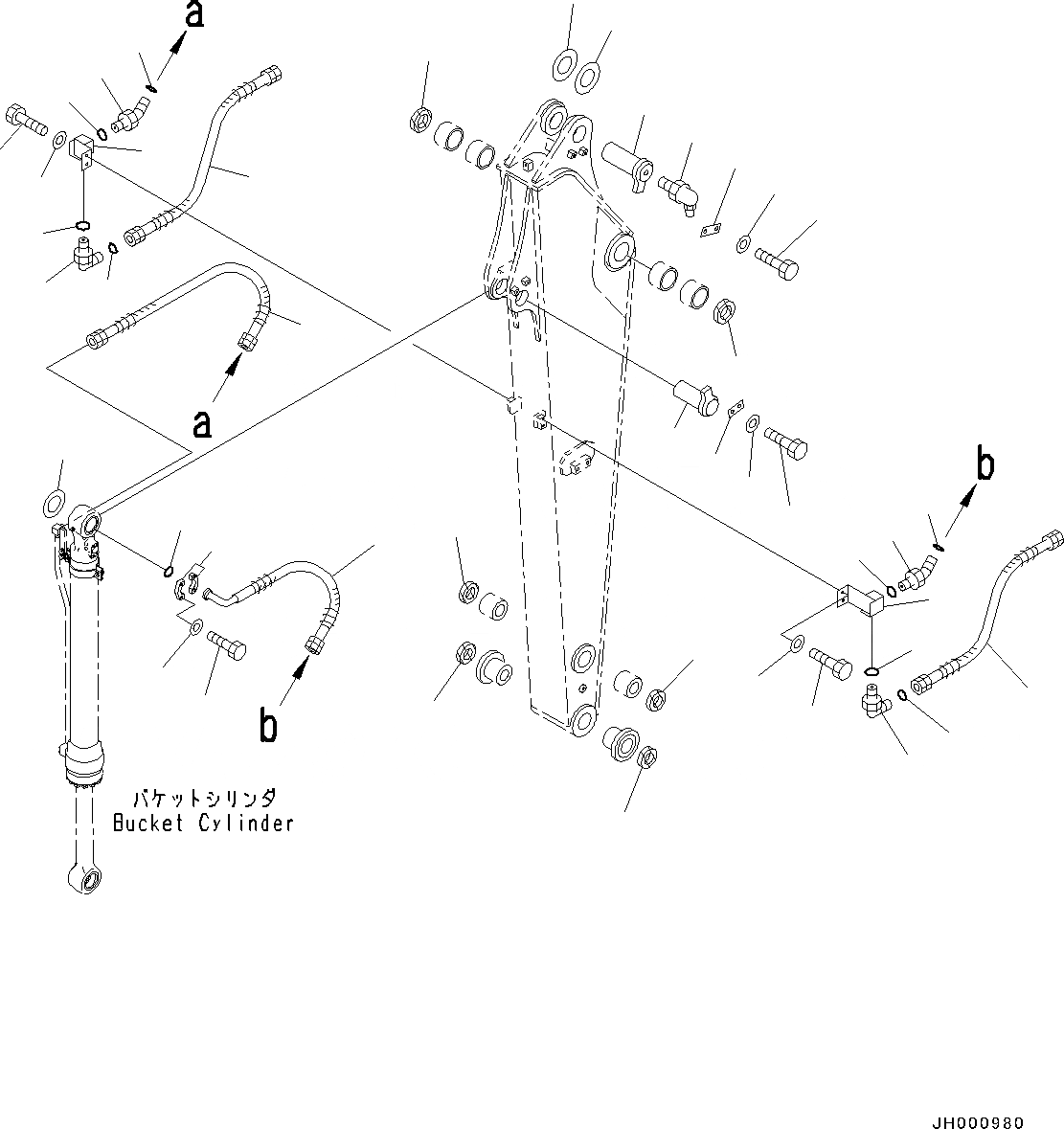 a

a

b

b

バケットシリンダ
Bucket Cylinder

JH000980