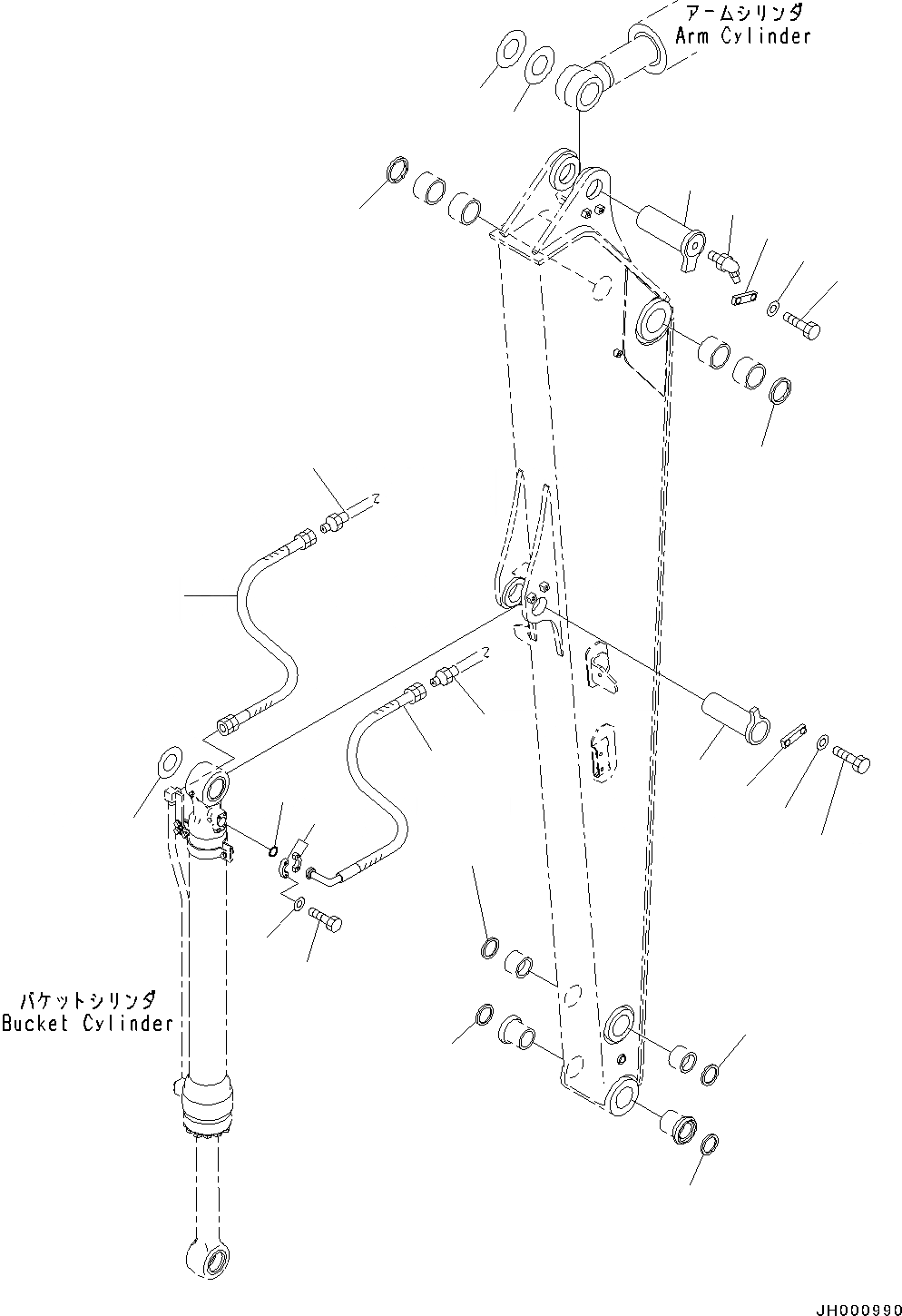 アームシリンダ
Arm Cylinder

バケットシリンダ
Bucket Cylinder

JH000990