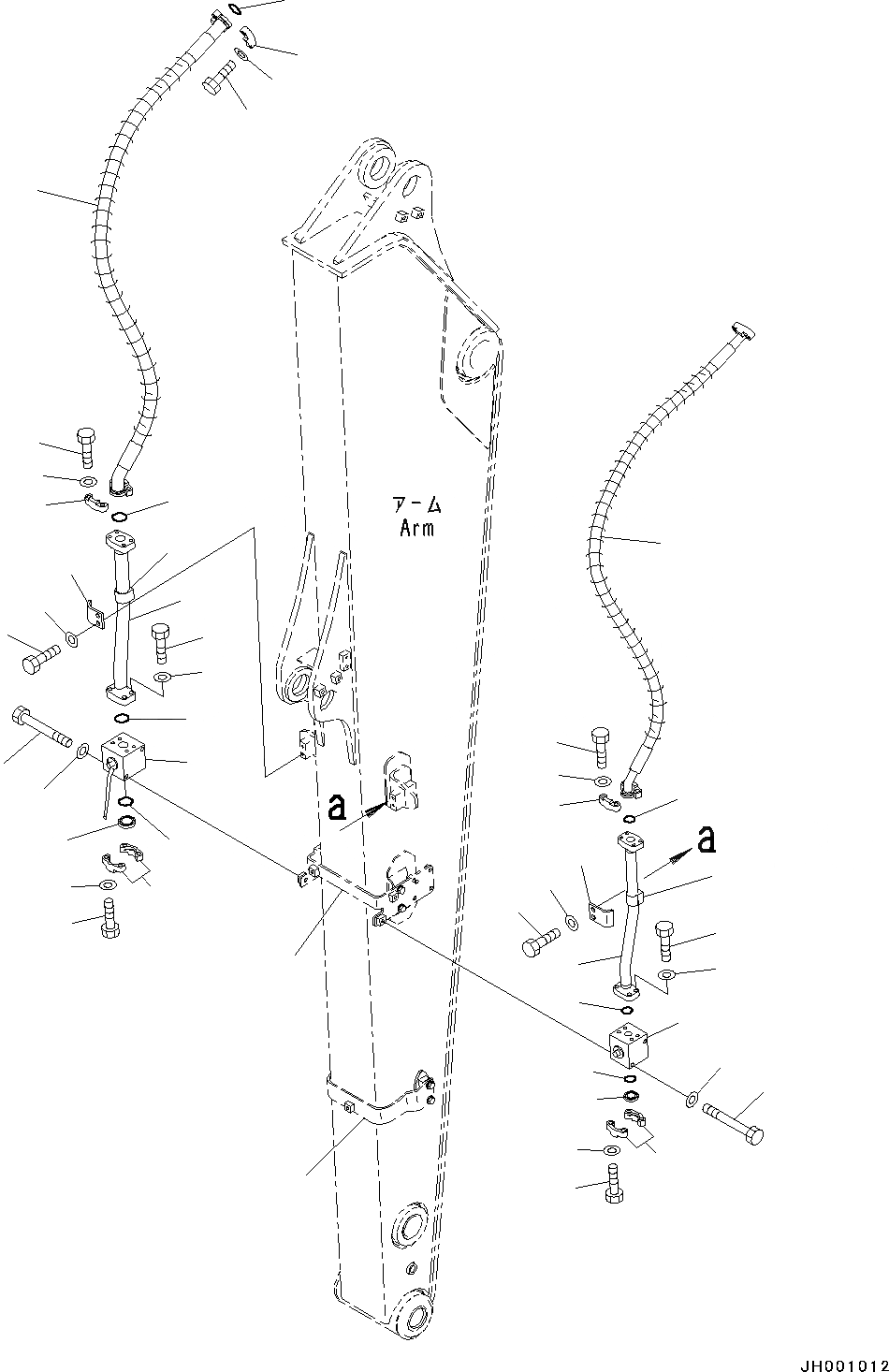 アーム
Arm

a

a

JH001012