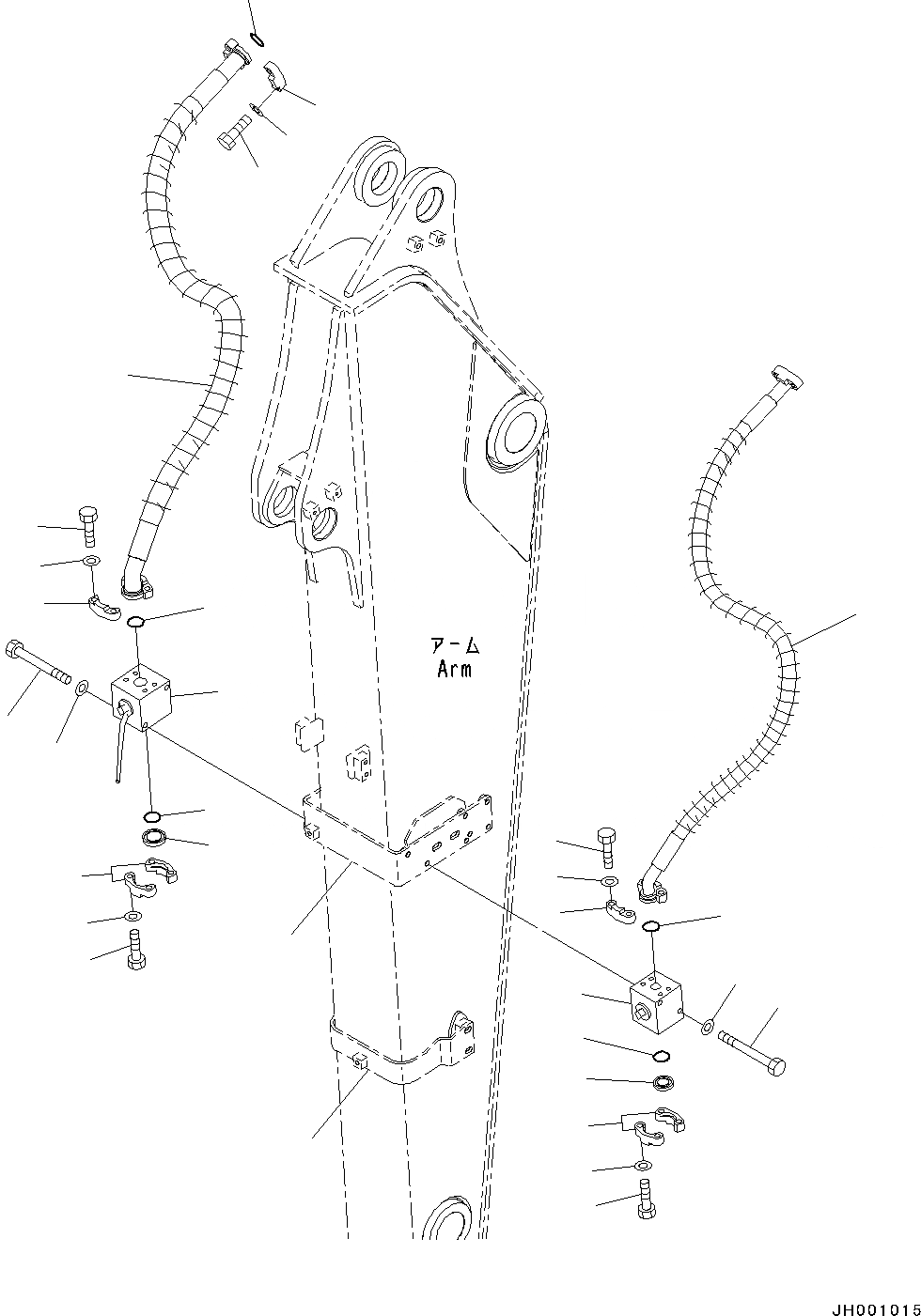 アーム
Arm

JH001015