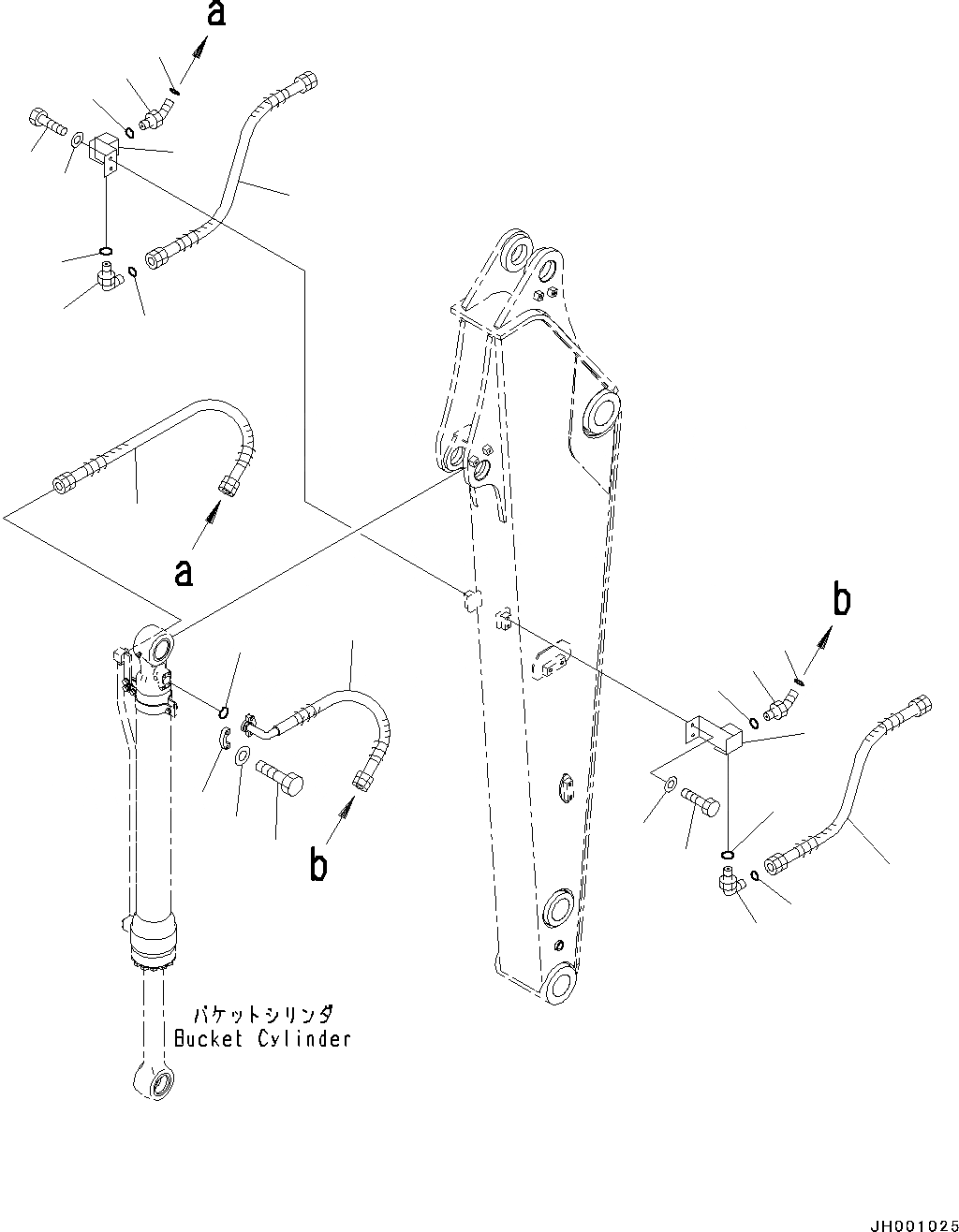 a

a

b

b

バケットシリンダ
Bucket Cylinder

JH001025