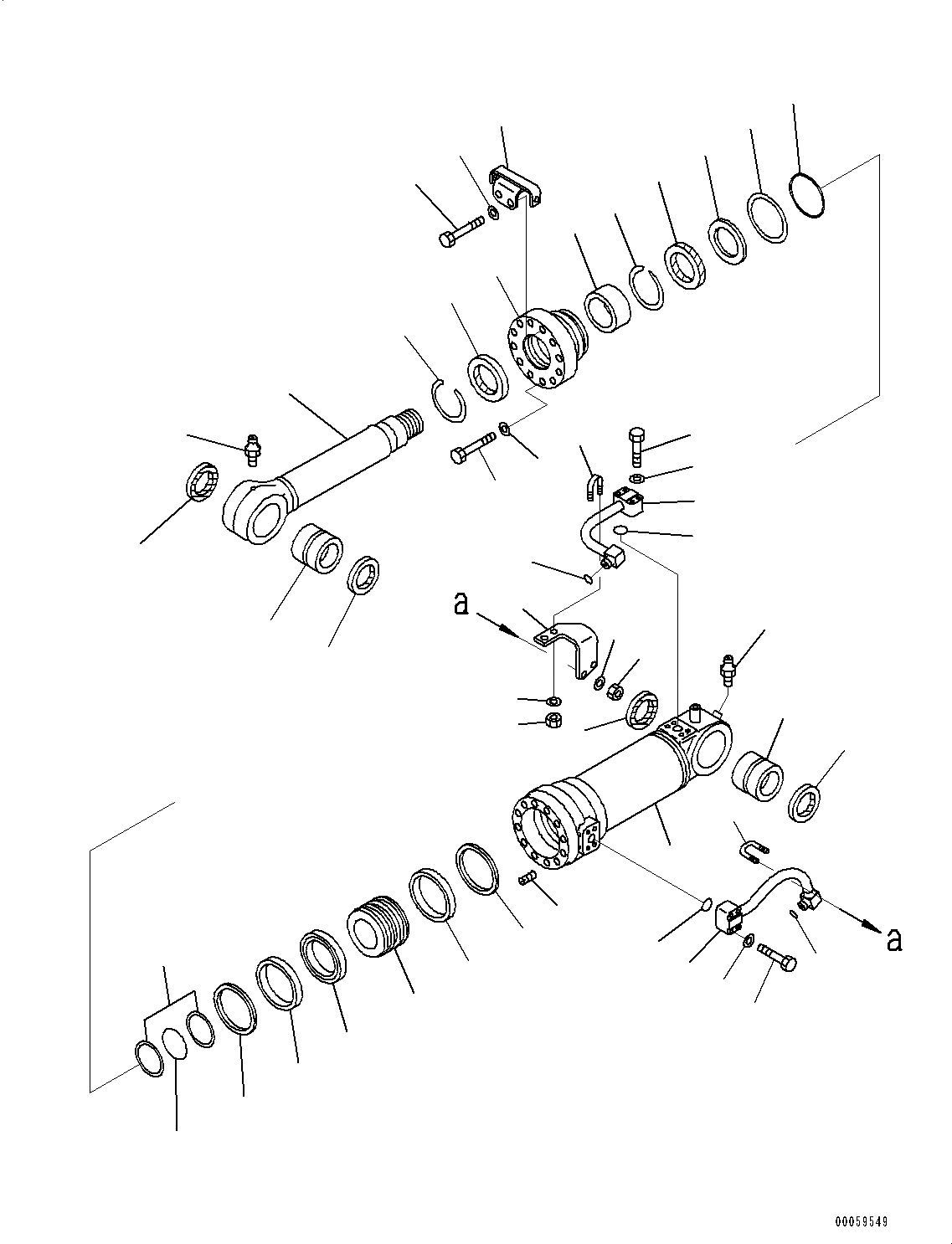 a

a

00059549