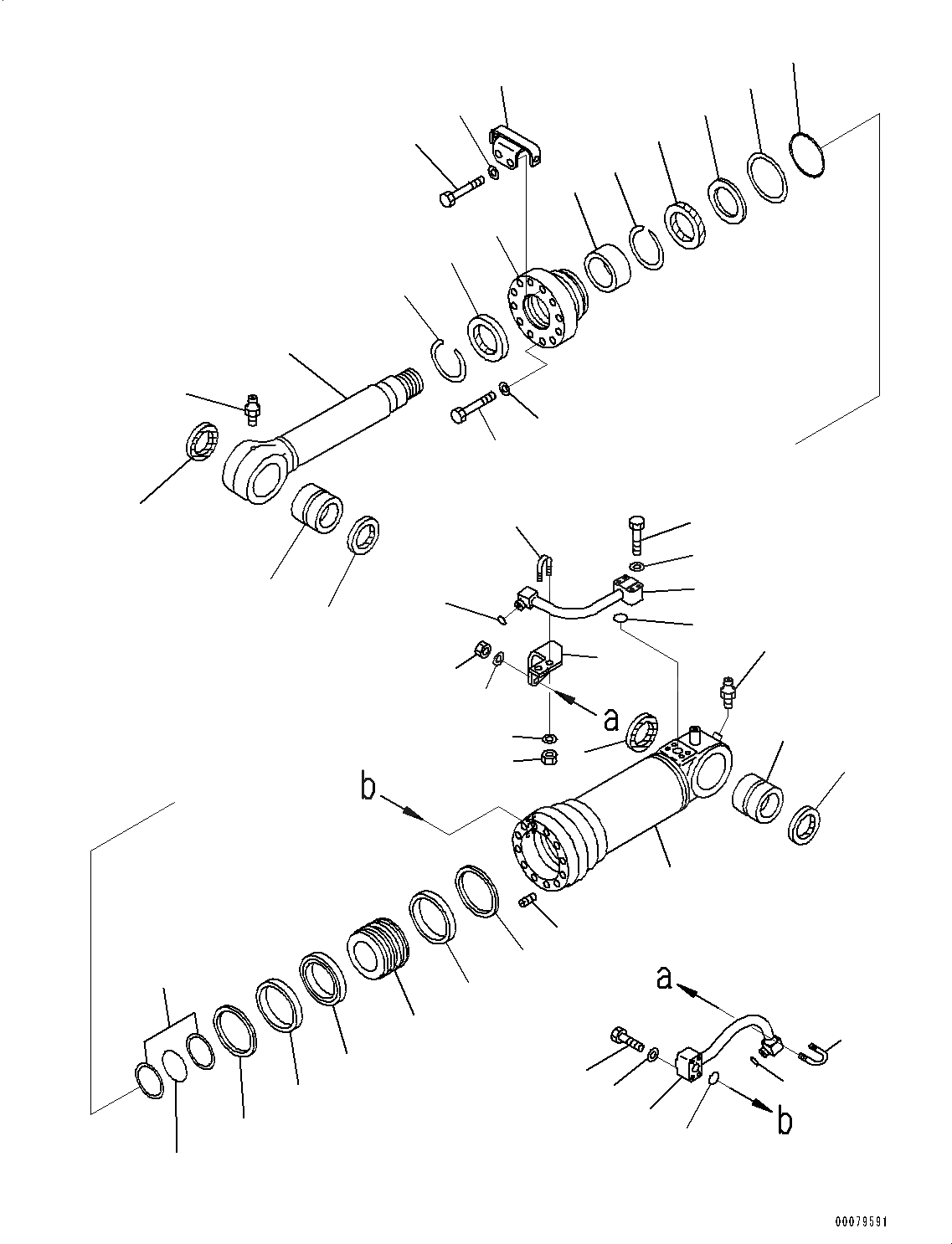 a

b

a

b

00079591