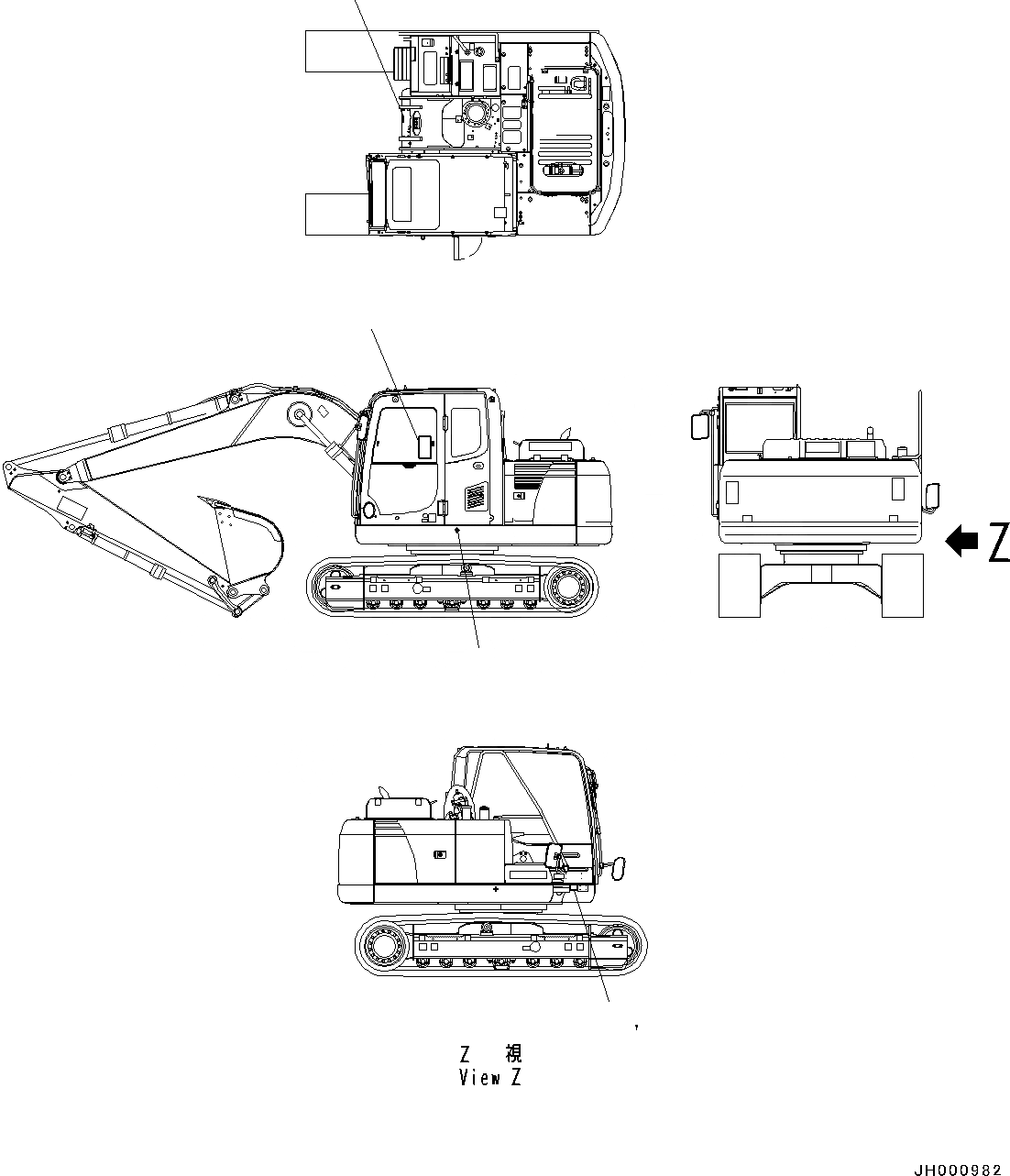 Z

Z 視
View Z

JH000982