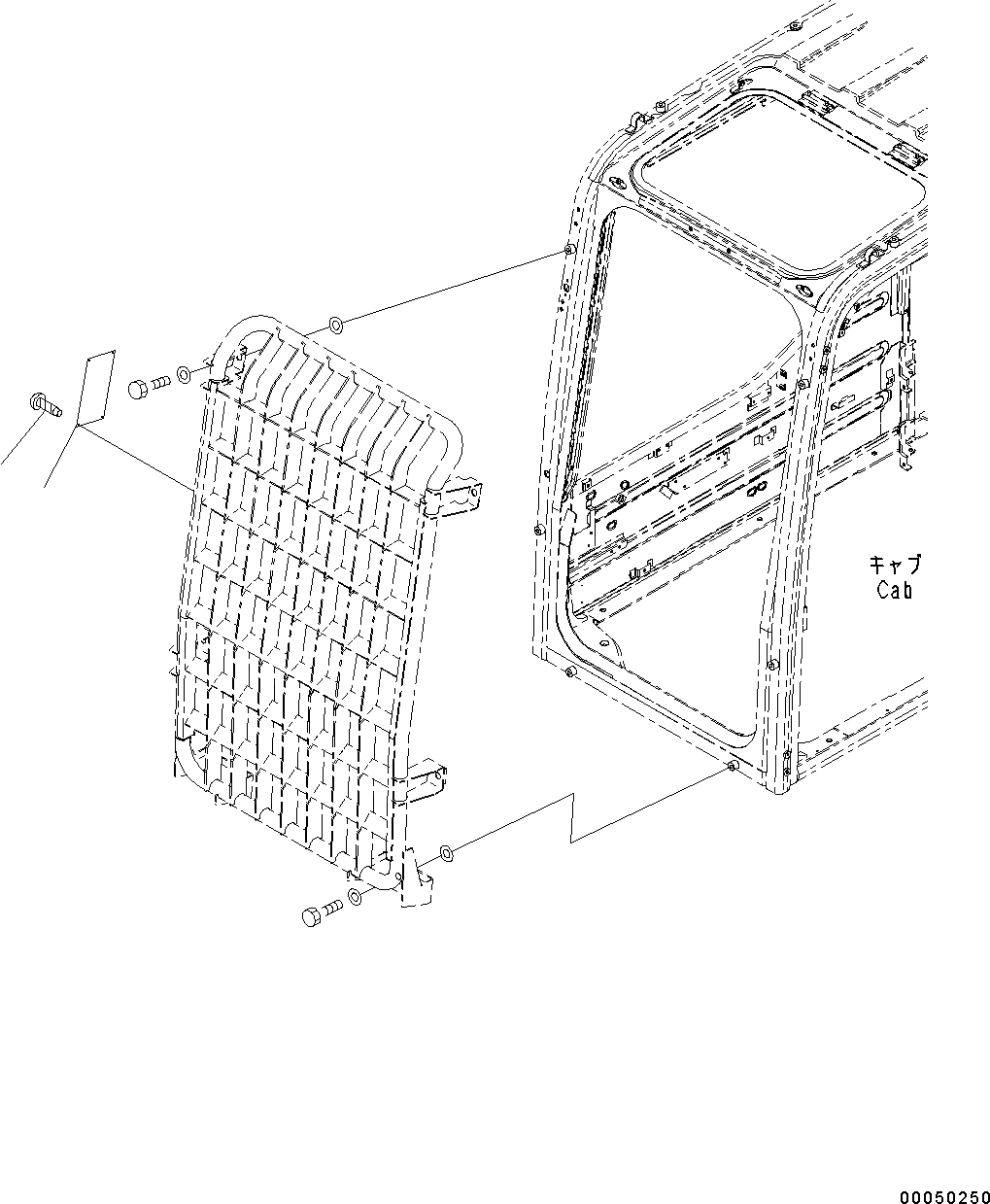 キャブ
Cab

00050250