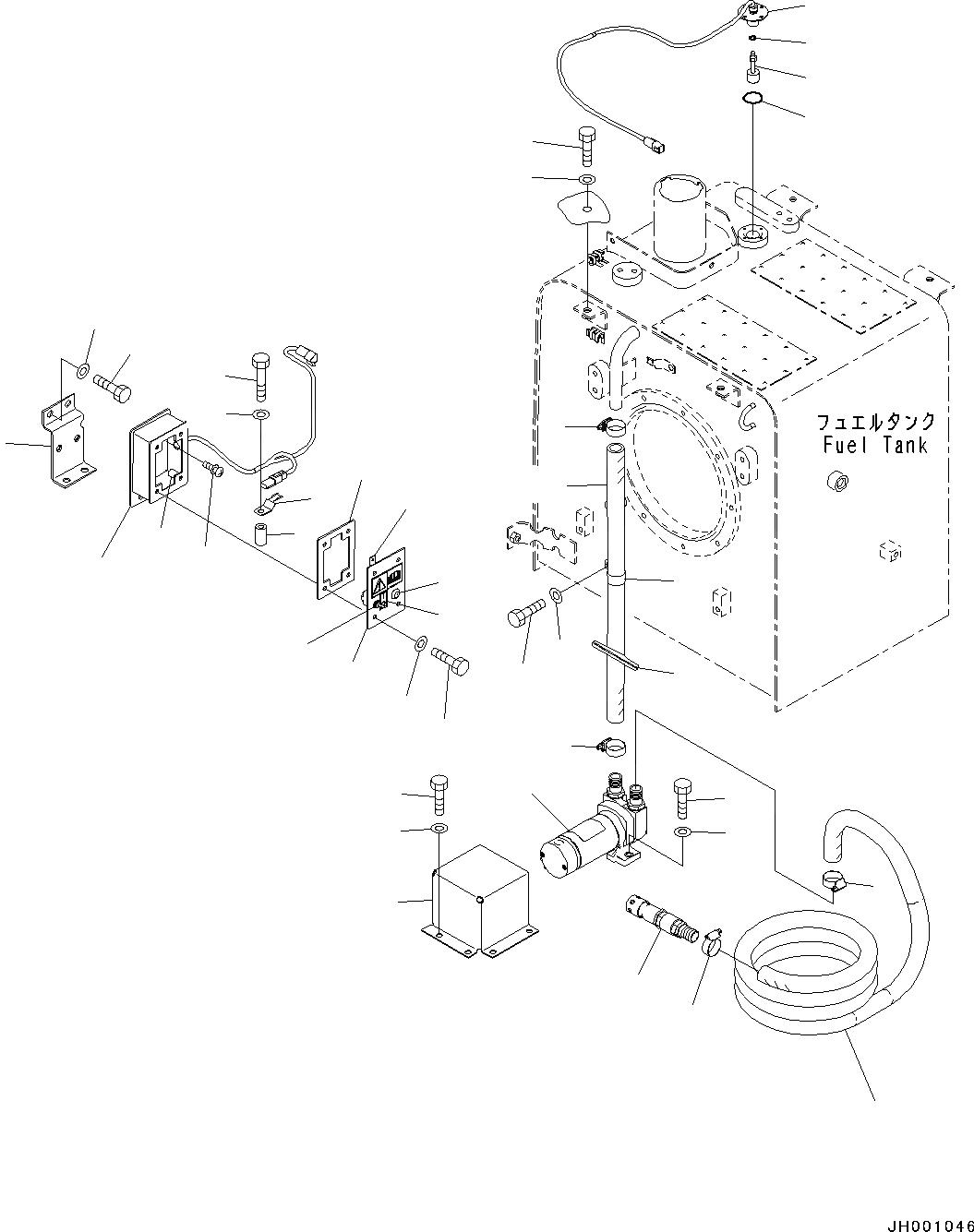 フュエルタンク
Fuel Tank

JH001046