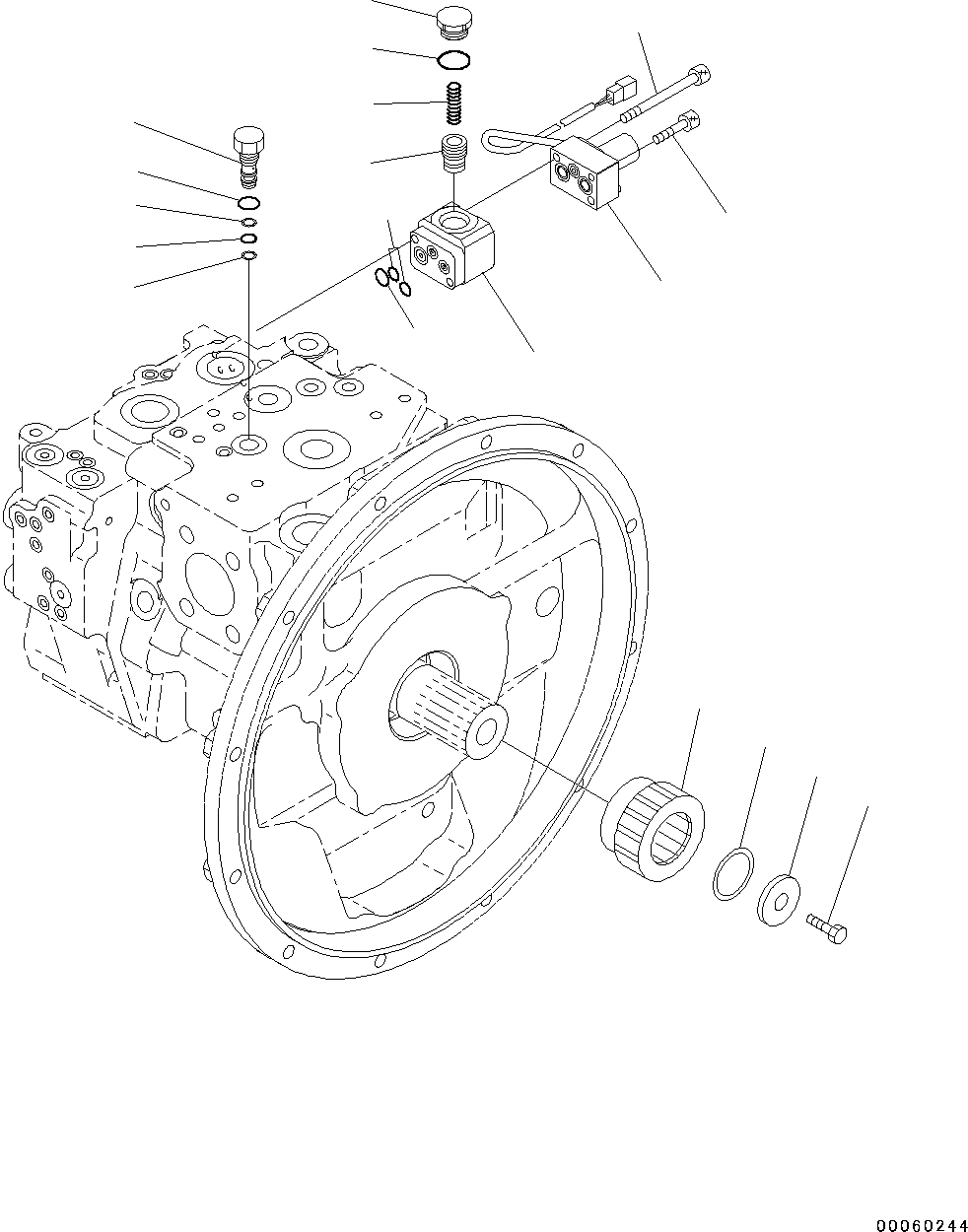 00060244