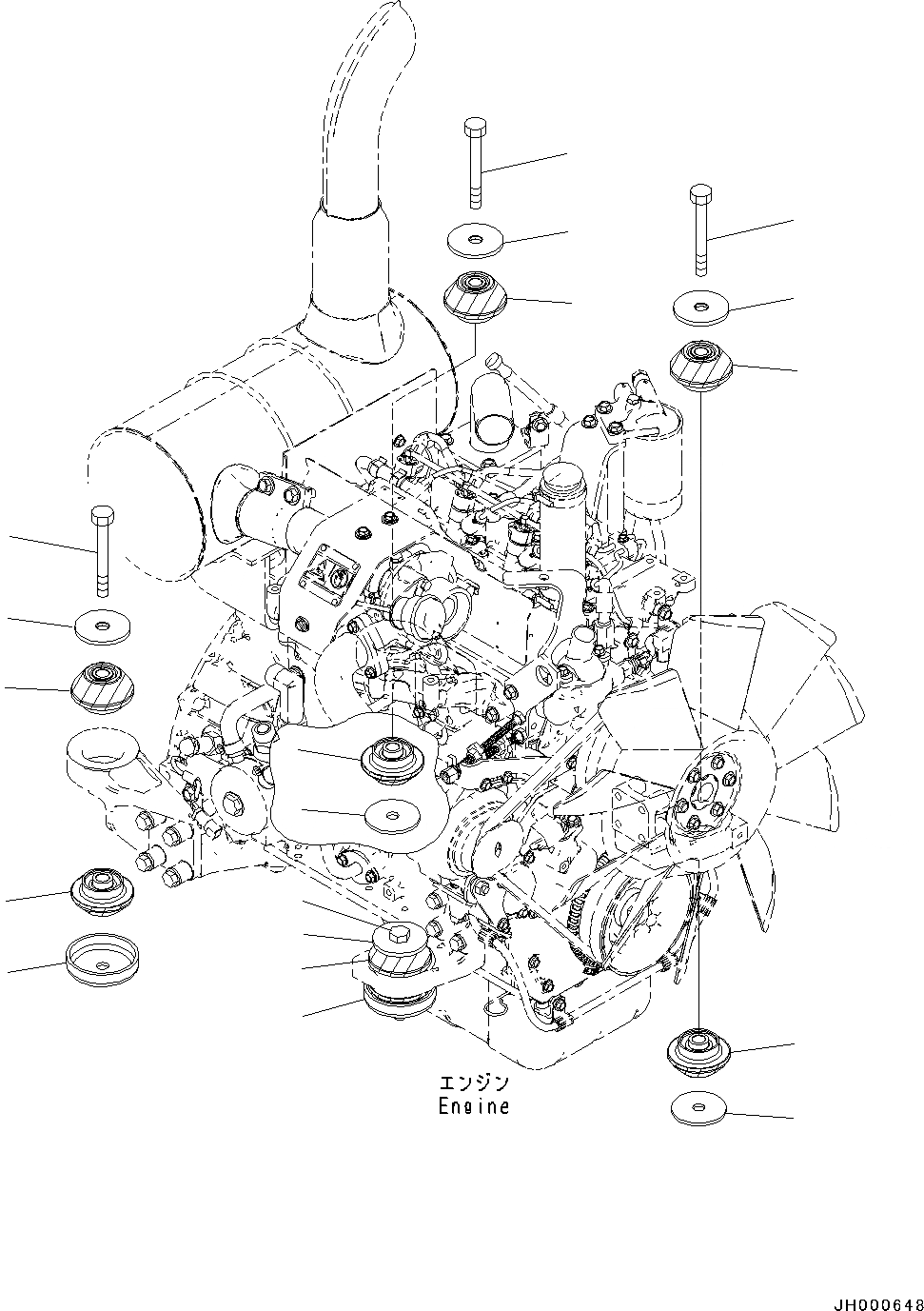 エンジン
Engine

JH000648