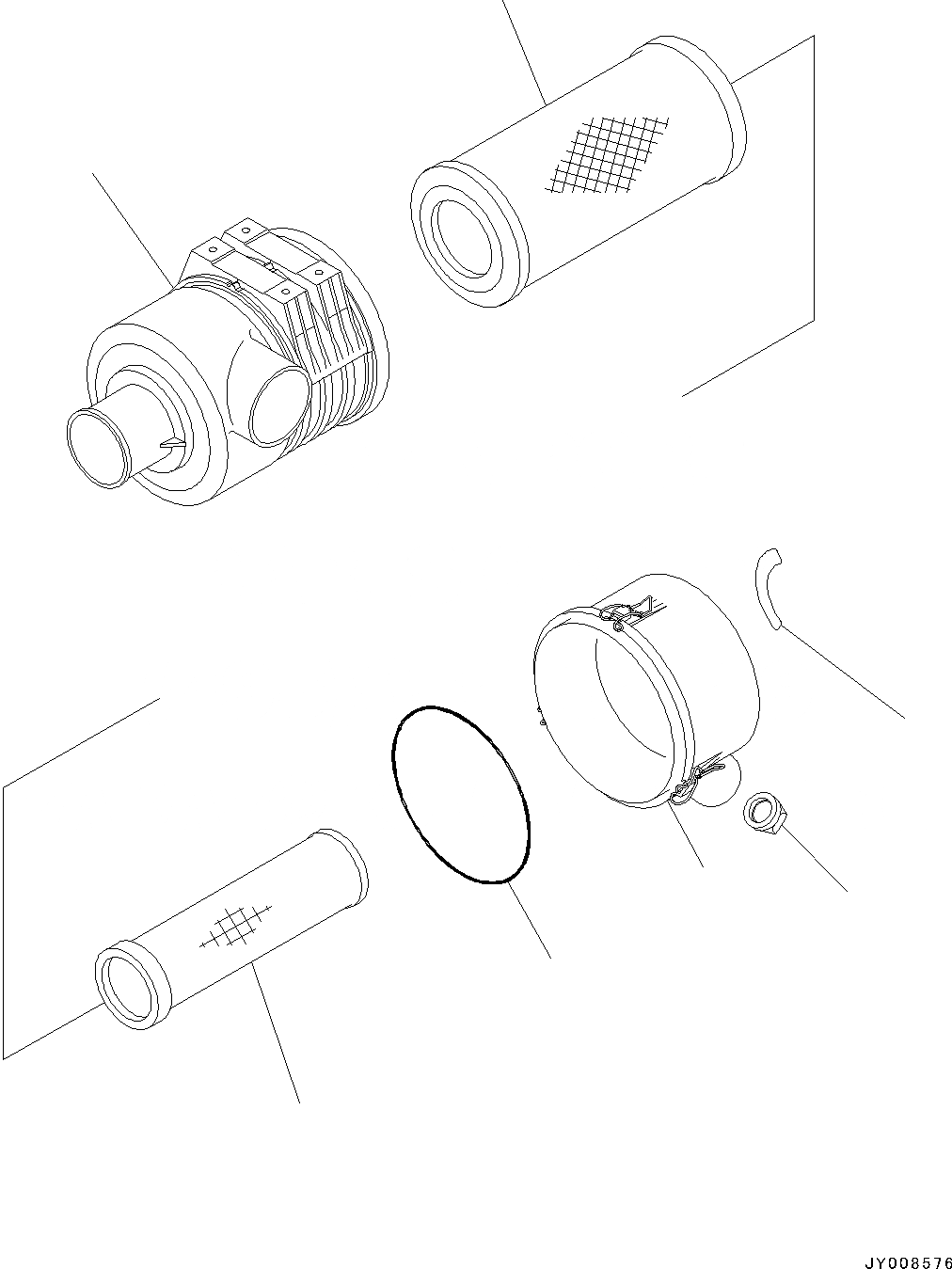 JY008576