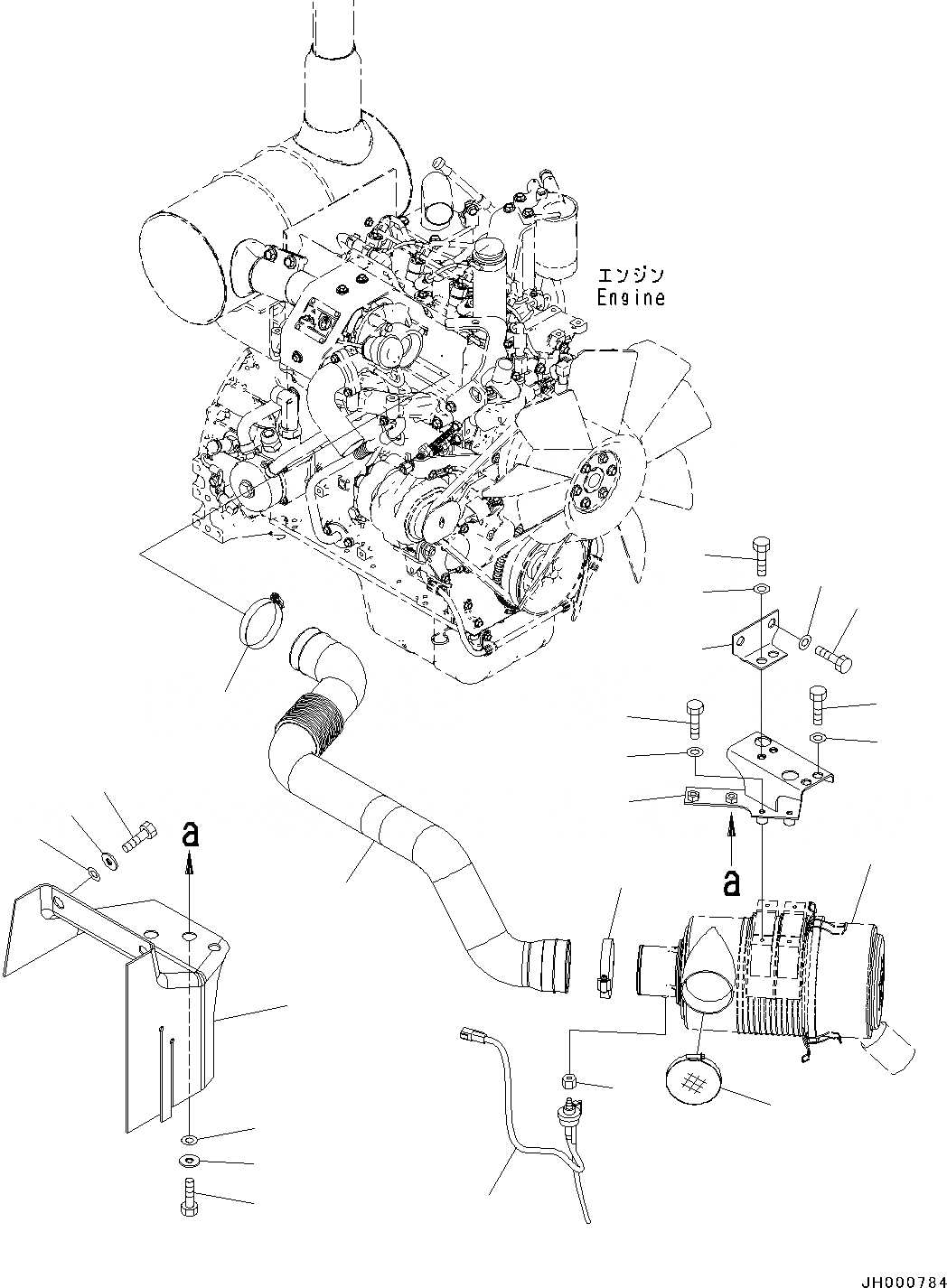 エンジン
Engine

a

a

JH000784