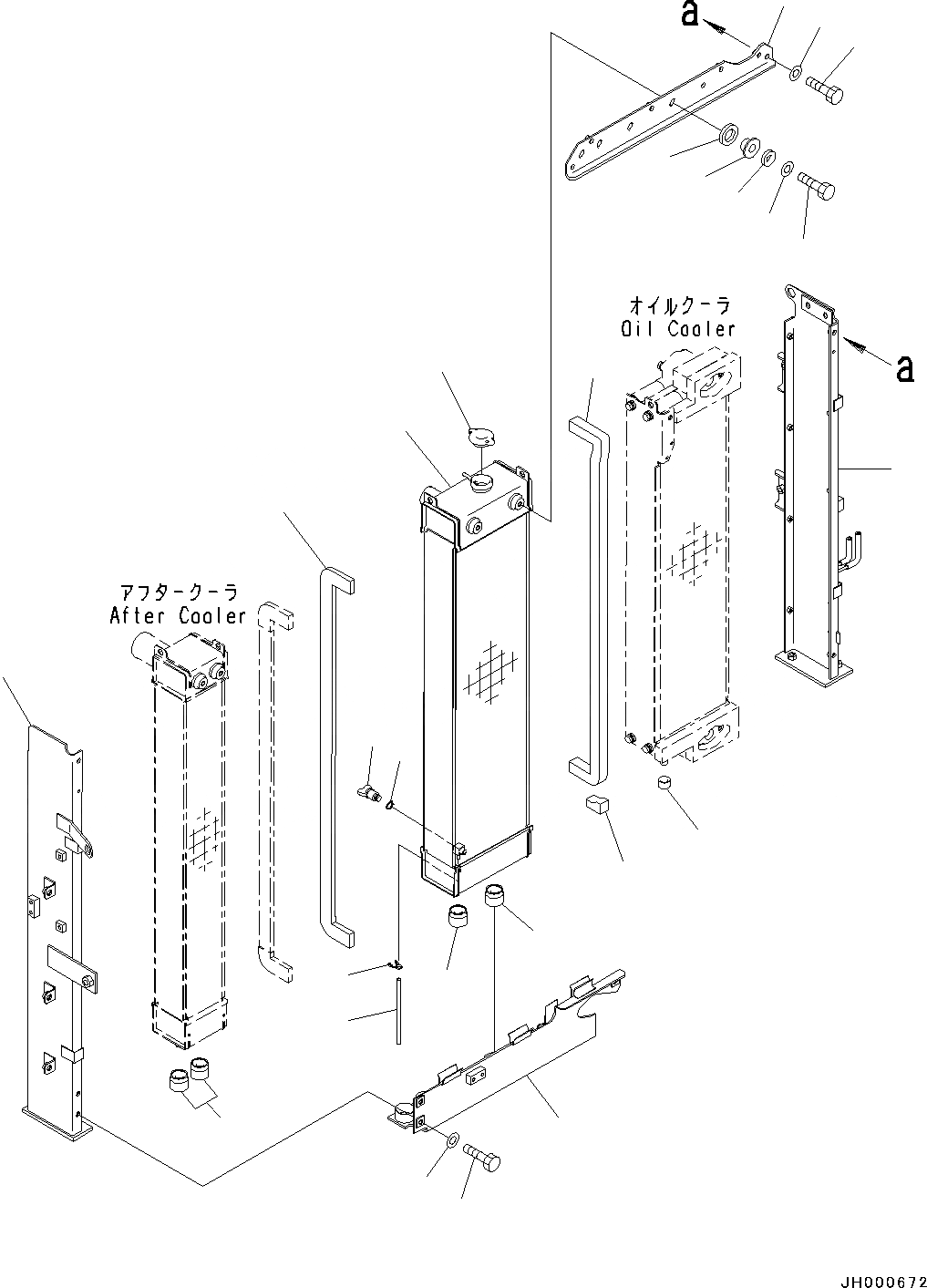 a

オイルクーラ
Oil Cooler

a

アフタークーラ
After Cooler

JH000672