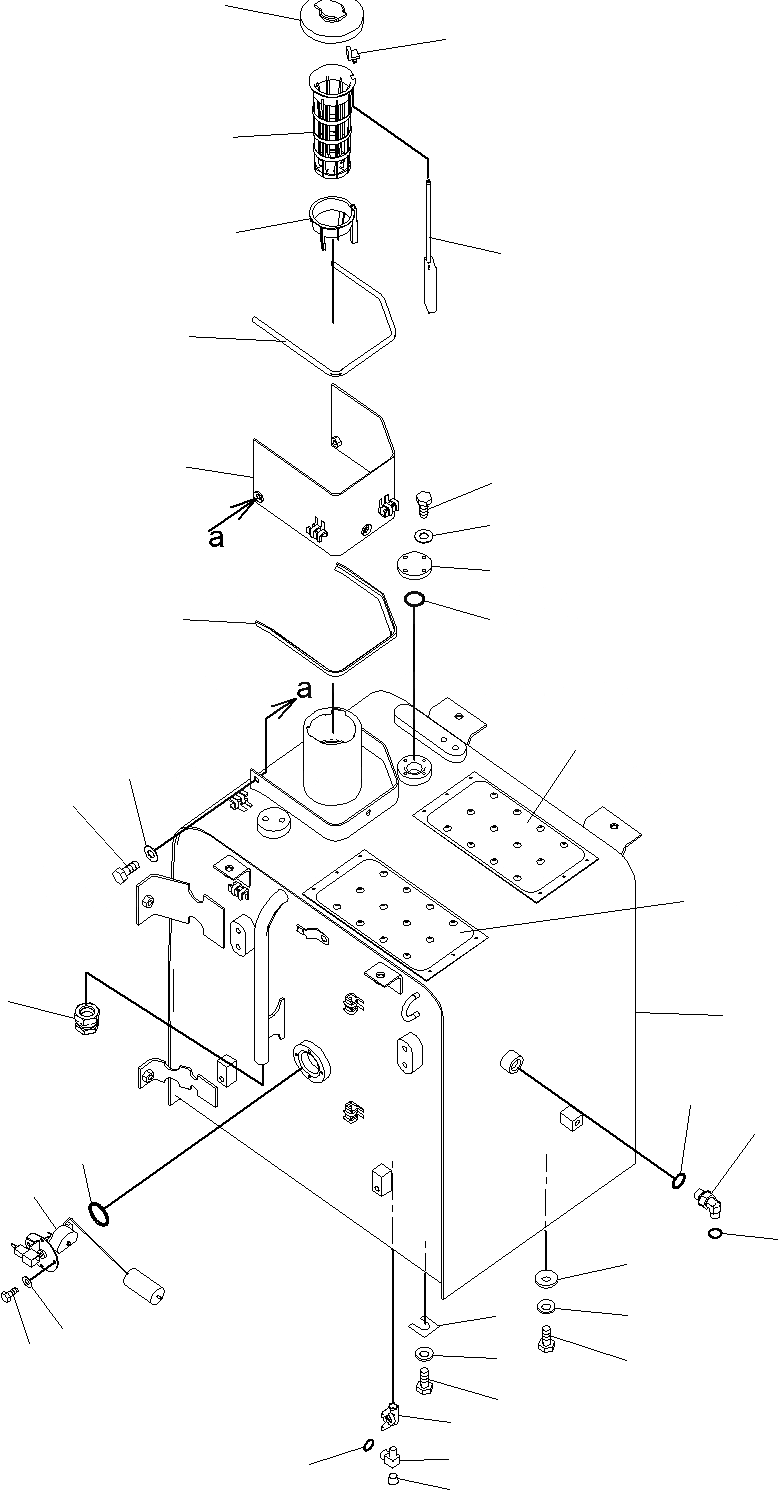 a

a