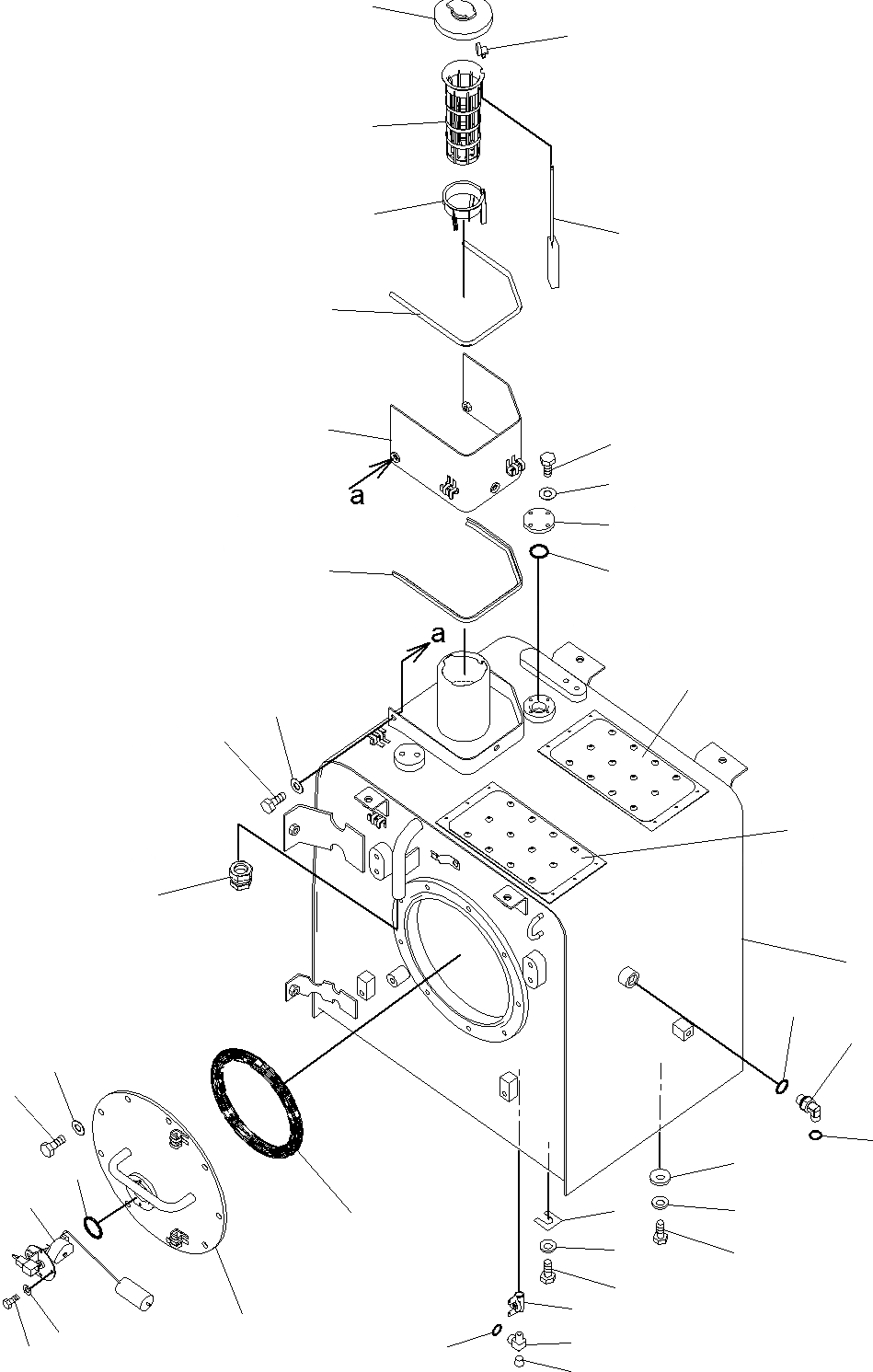 a
a