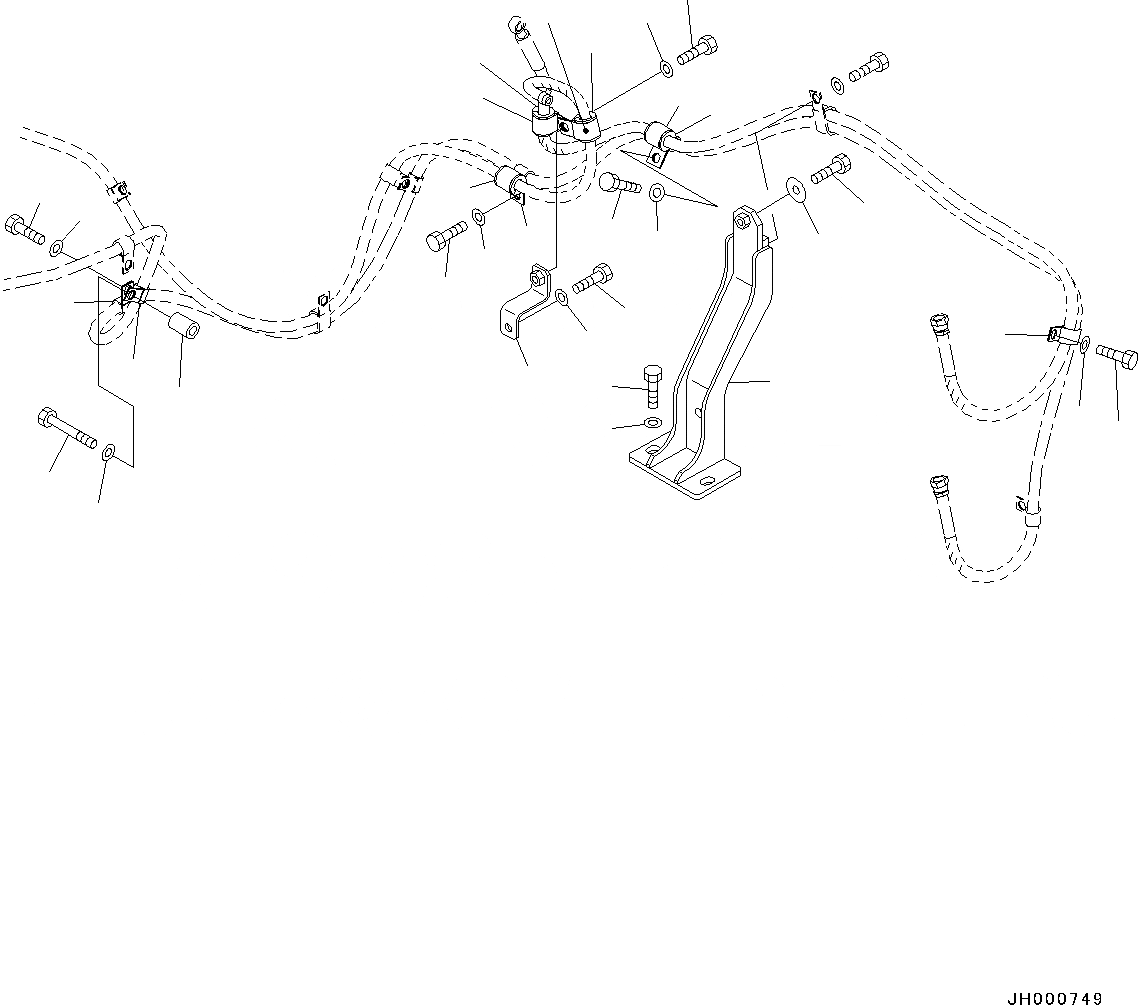 JH000749