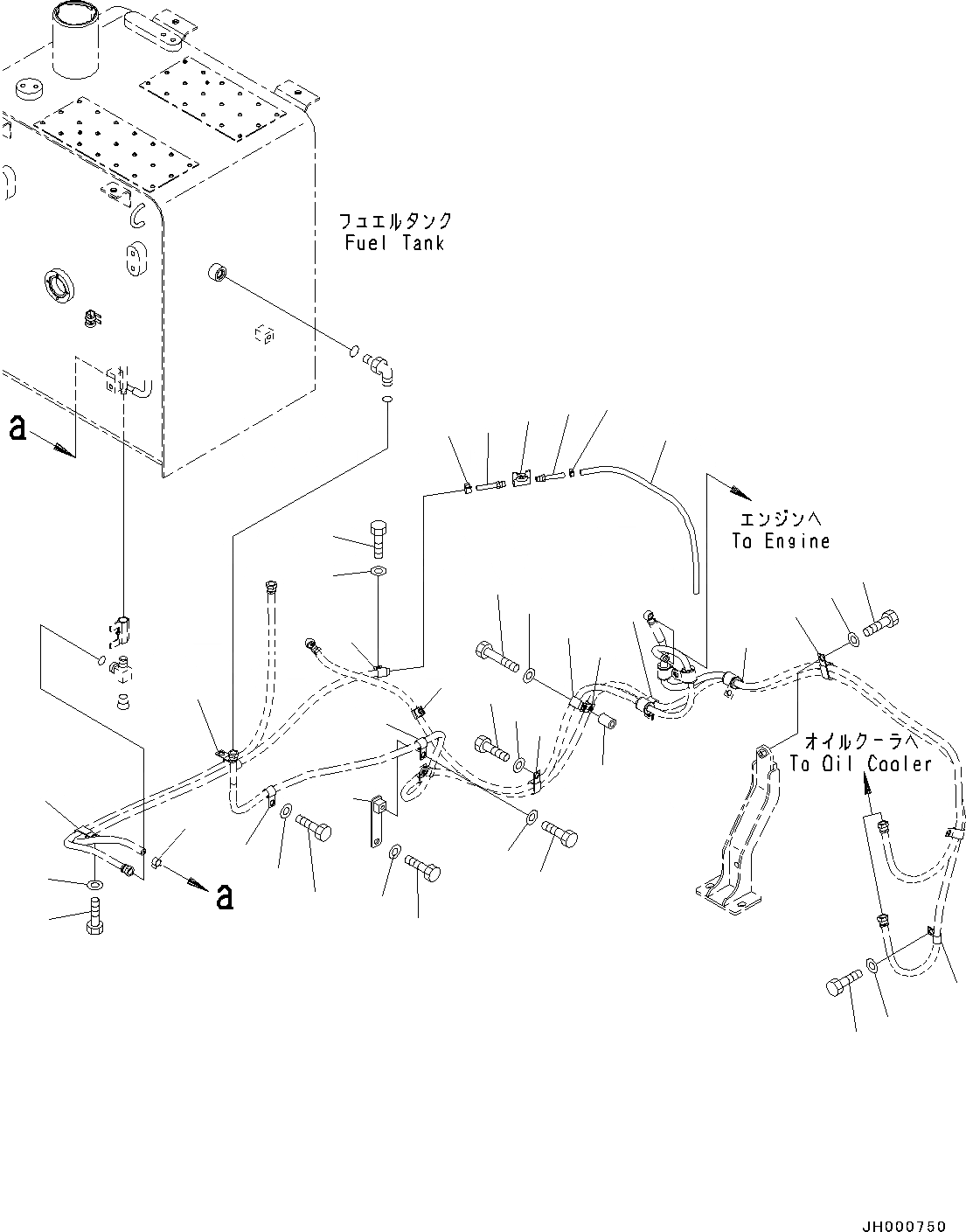 フュエルタンク
Fuel Tank

a

エンジンへ
To Engine

オイルクーラへ
To Oil Cooler

a

JH000750