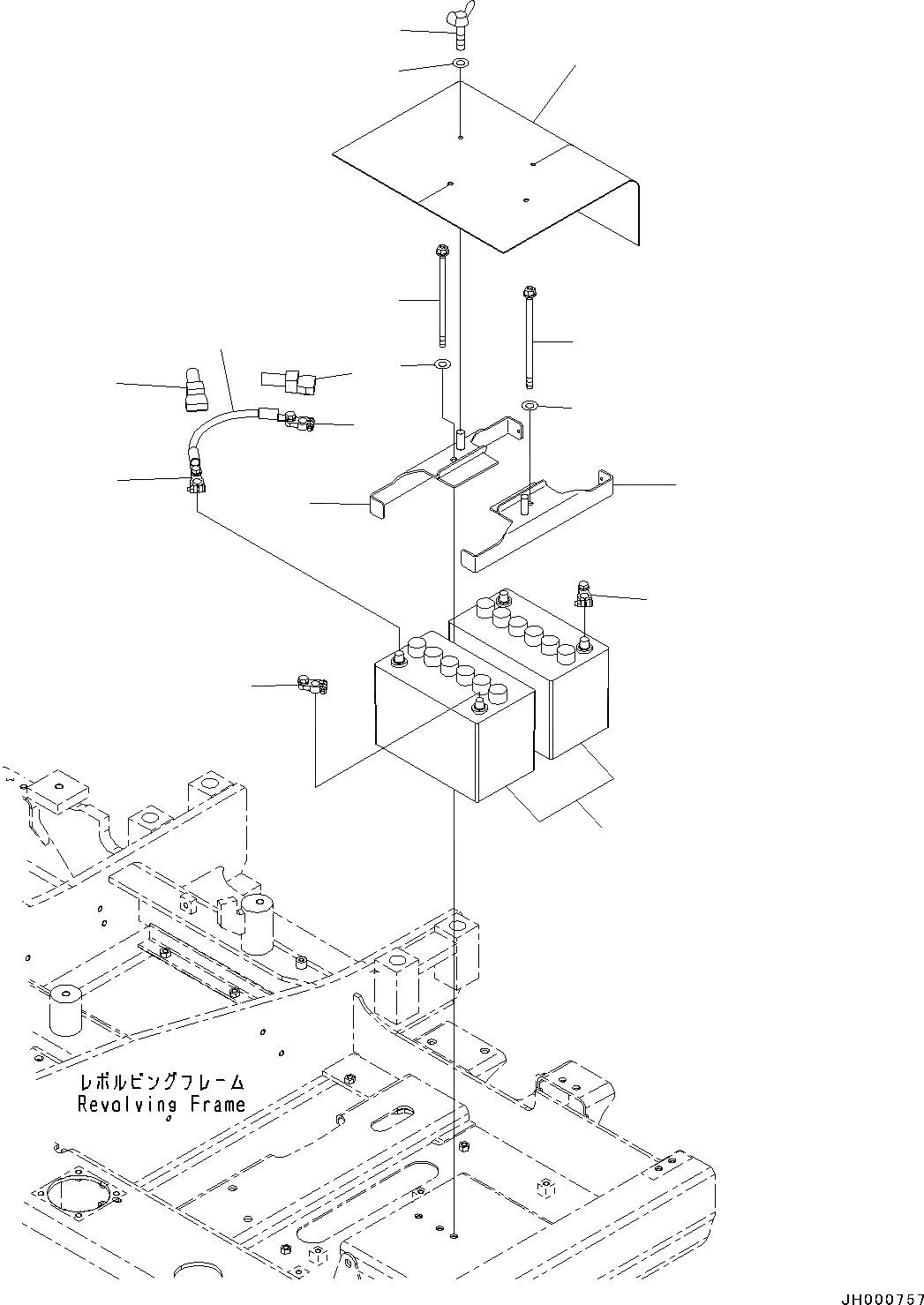 レボルビングフレーム
Revolving Frame

JH000757