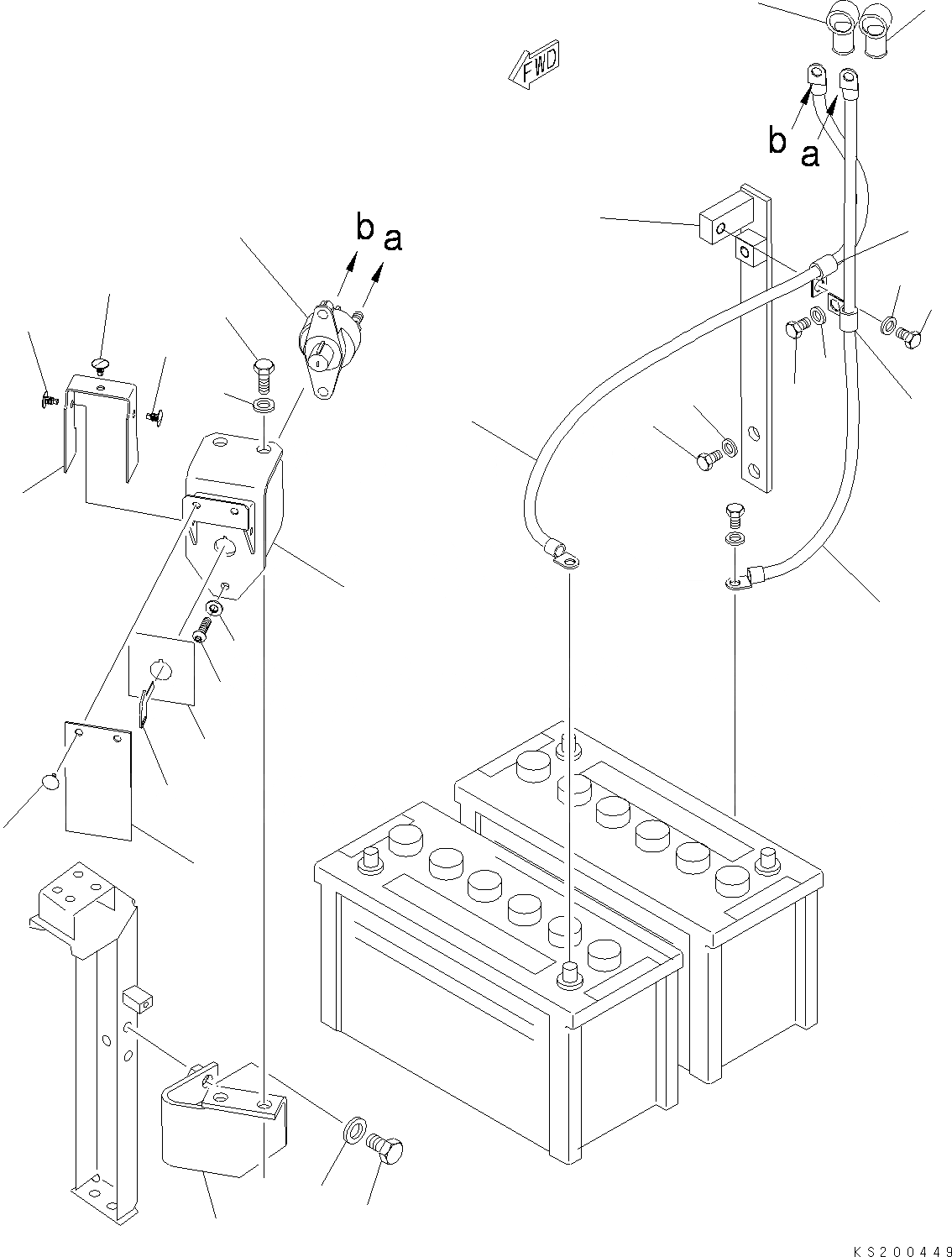 FWD

b a

b a

KS200449