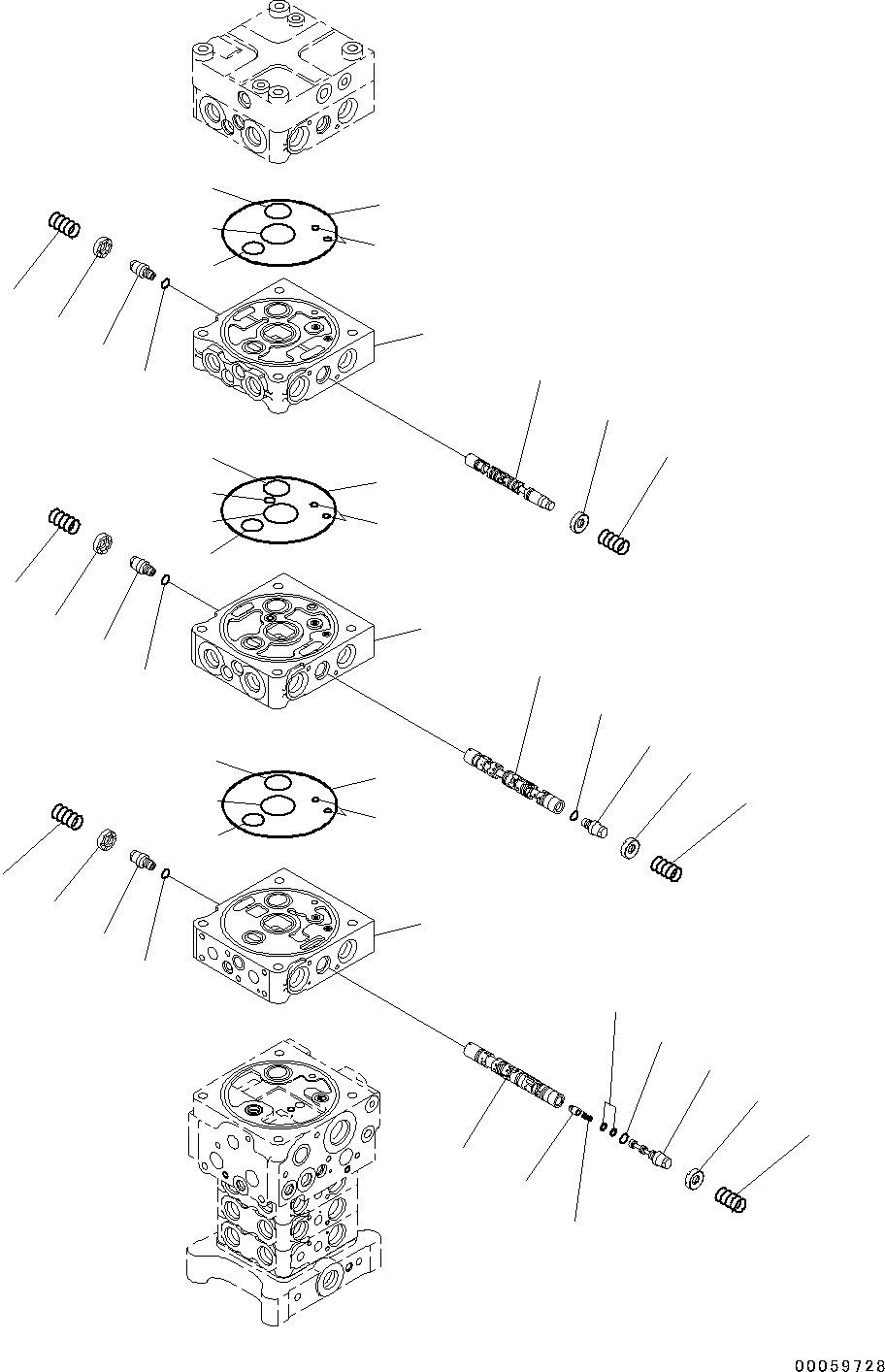 00059728