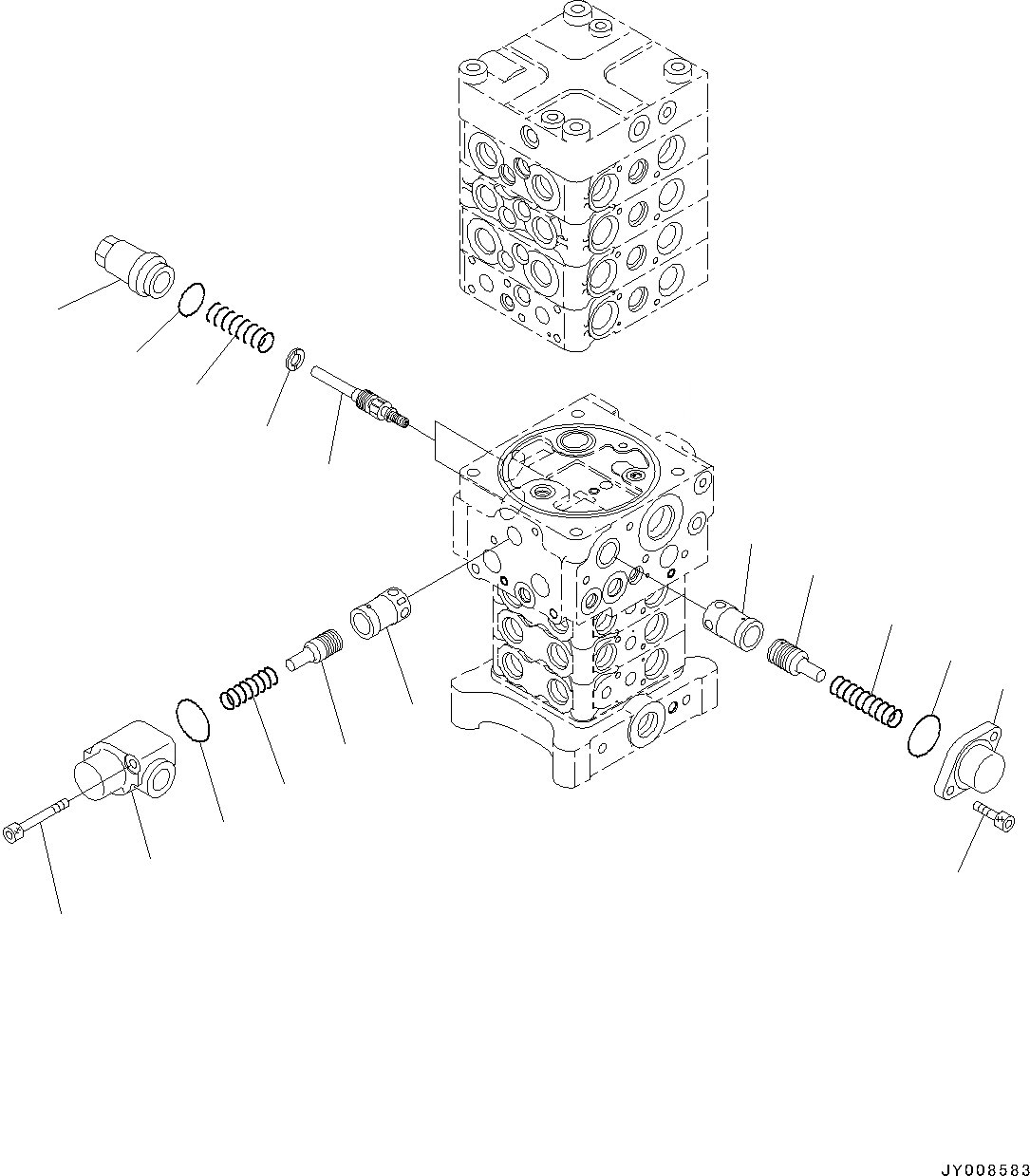 JY008583