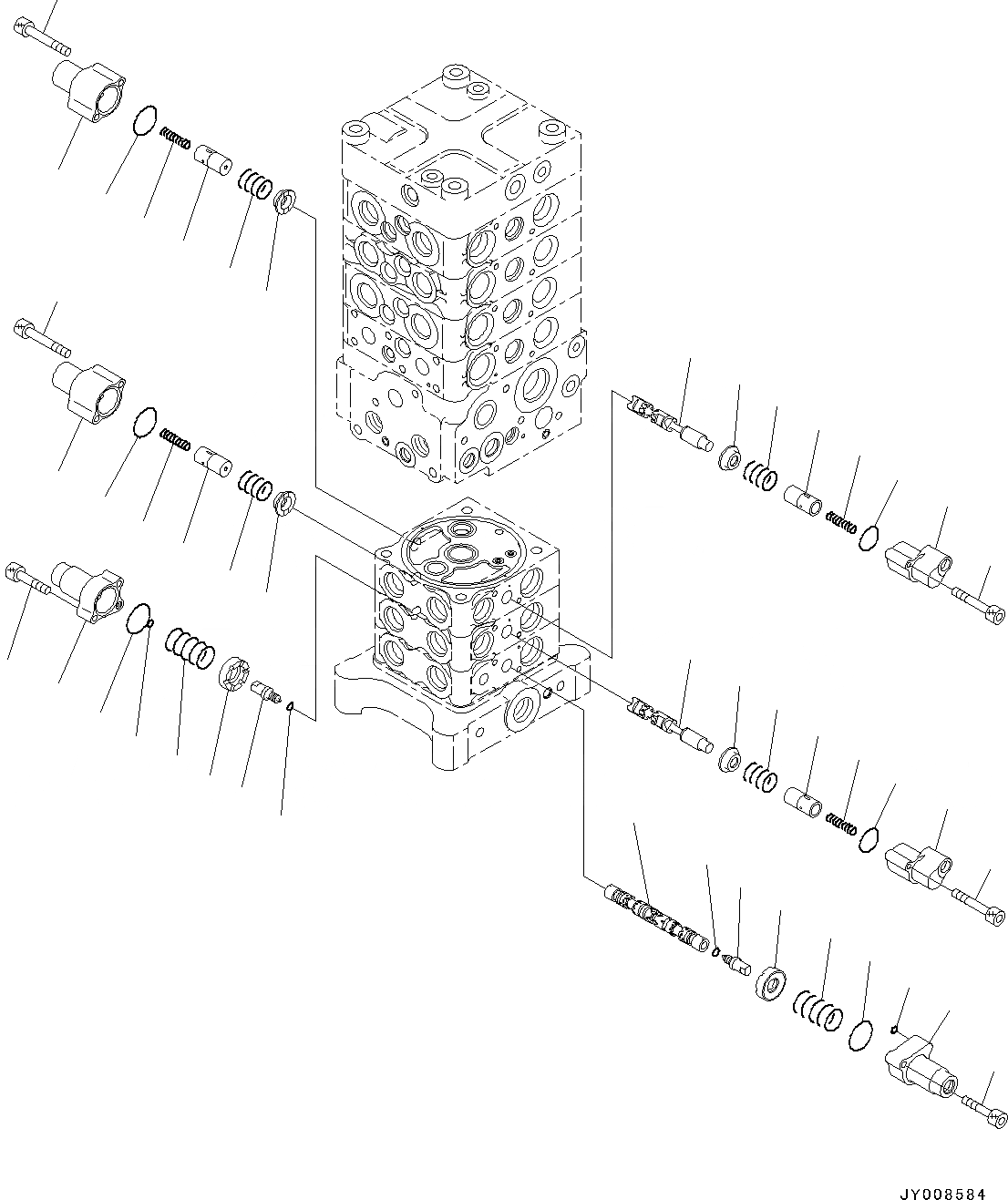 JY008584