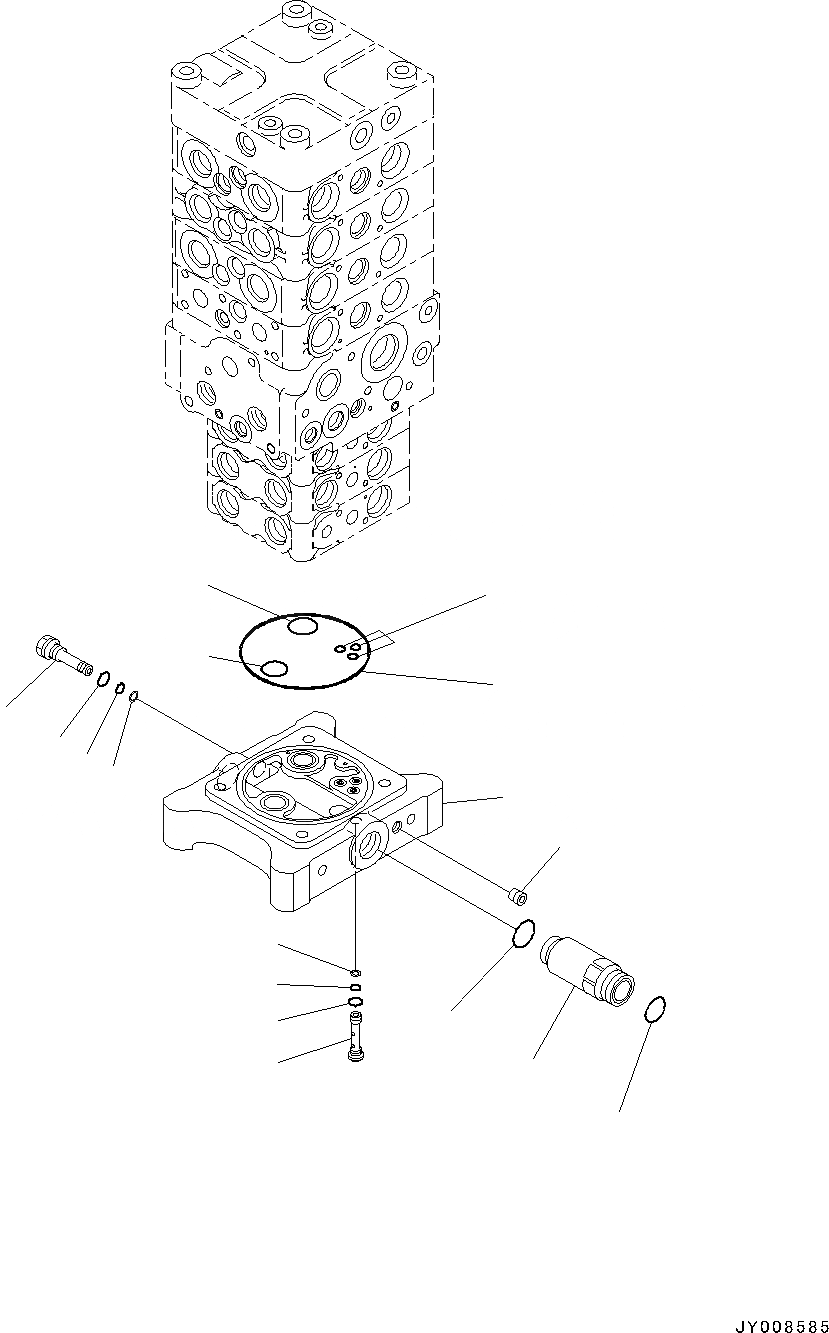 JY008585