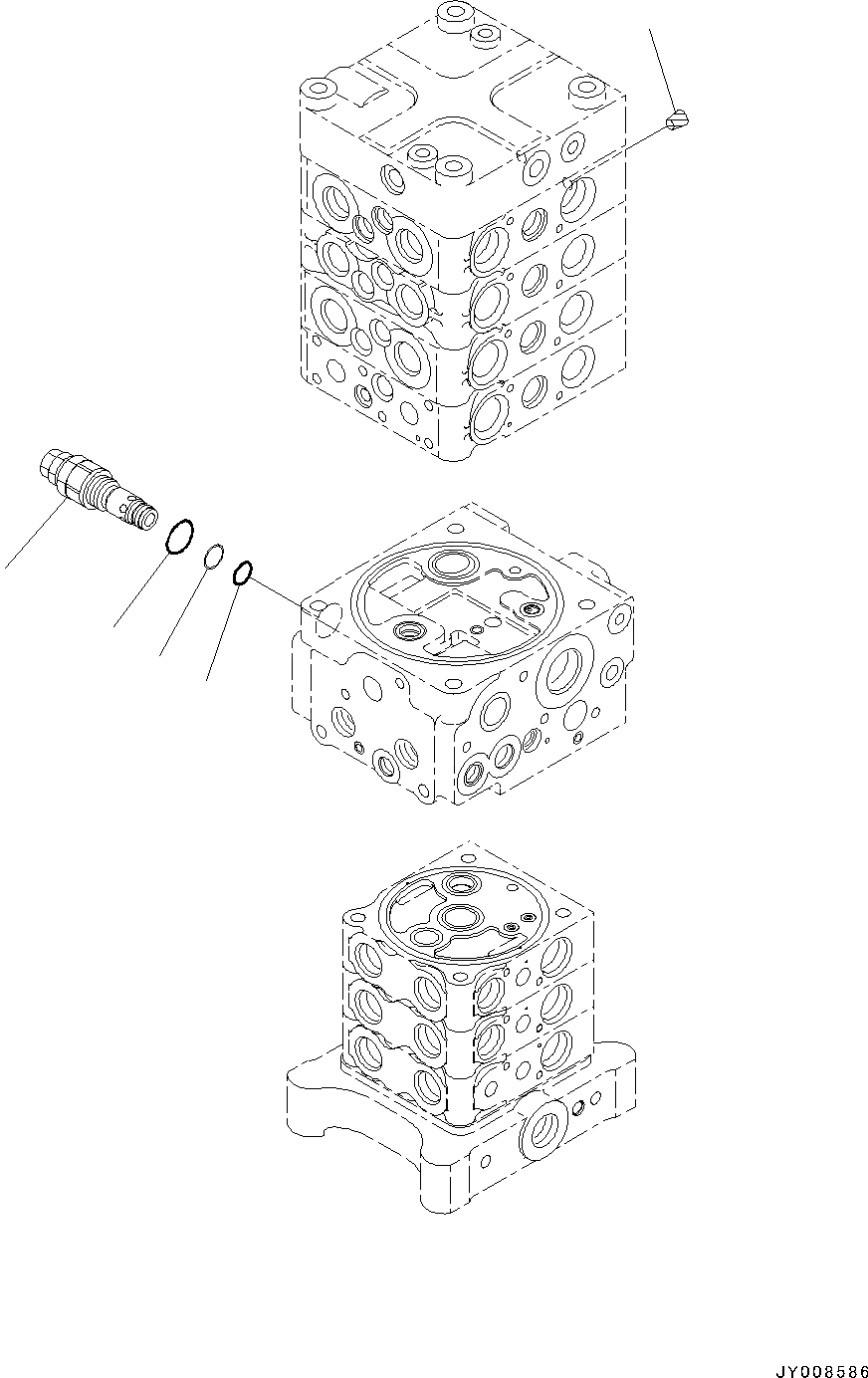 JY008586