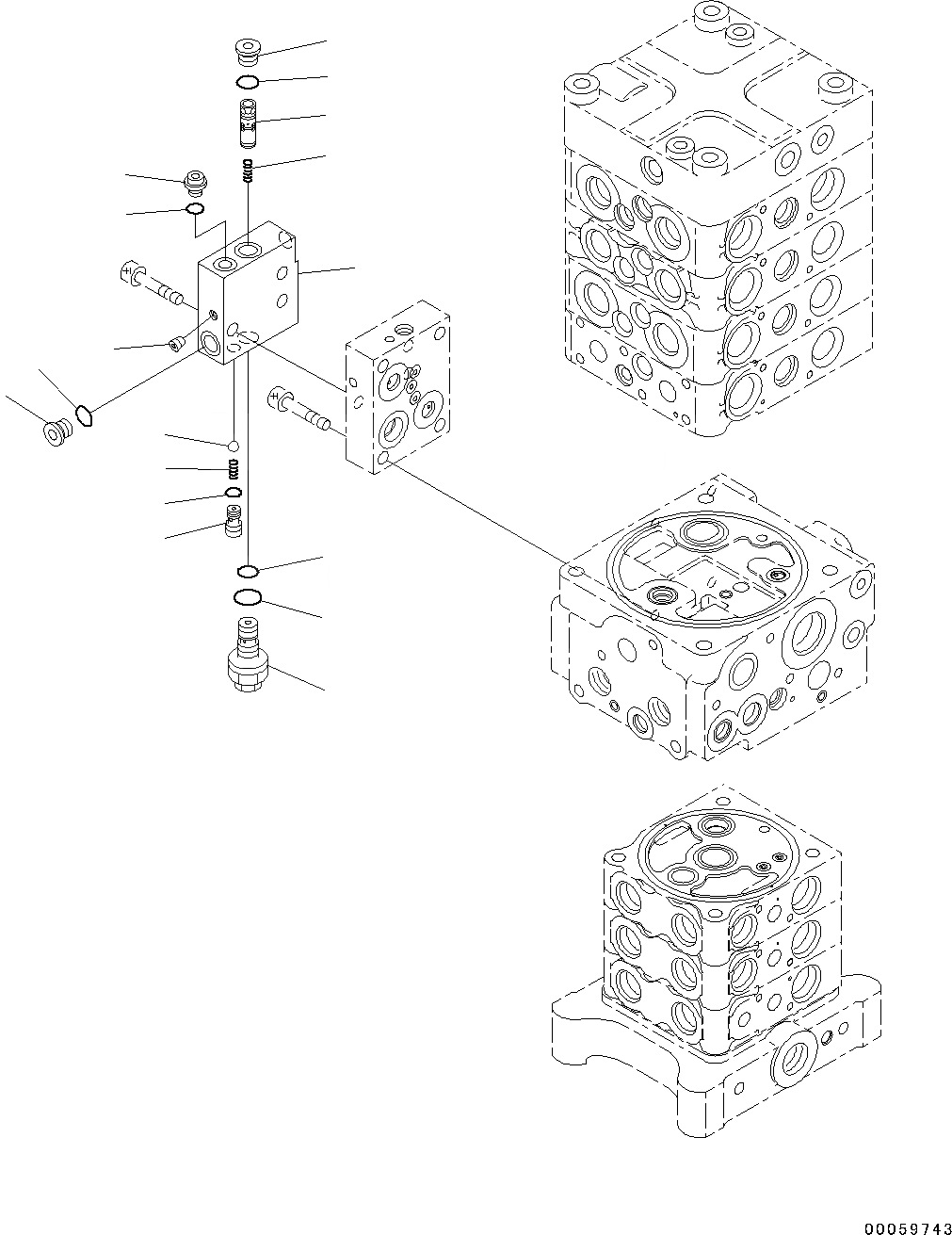 00059743