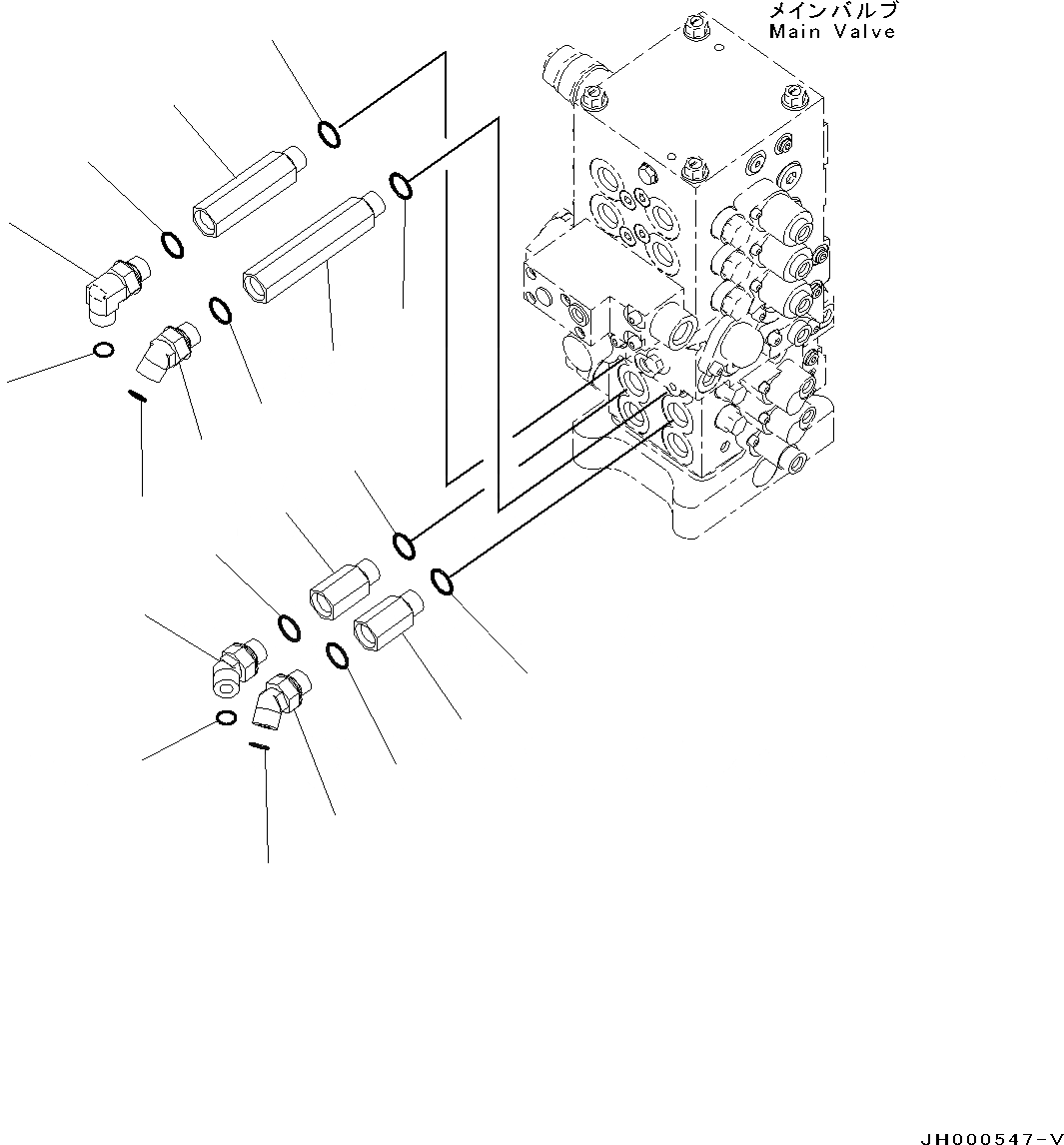 メインバルブ
Main Valve

JH000547-V