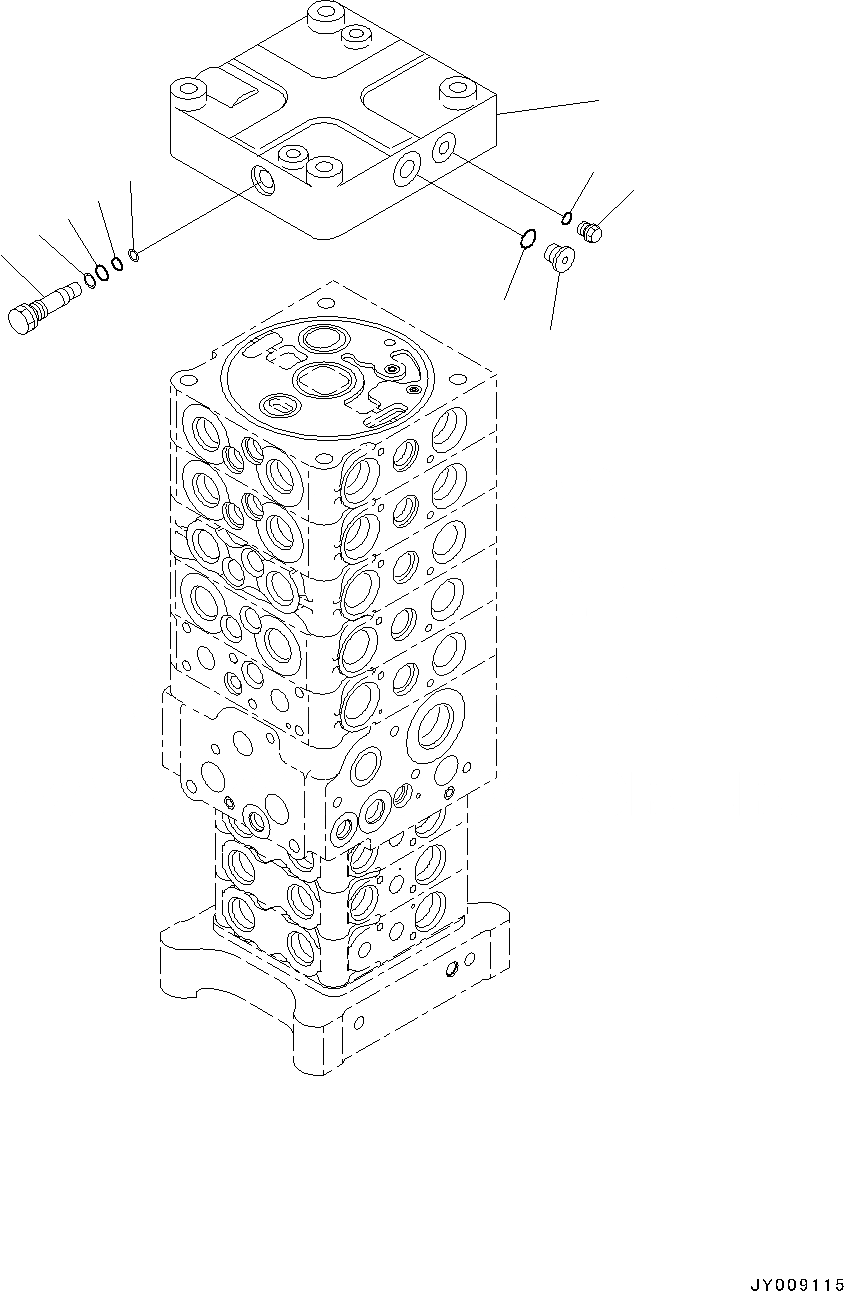 JY009115