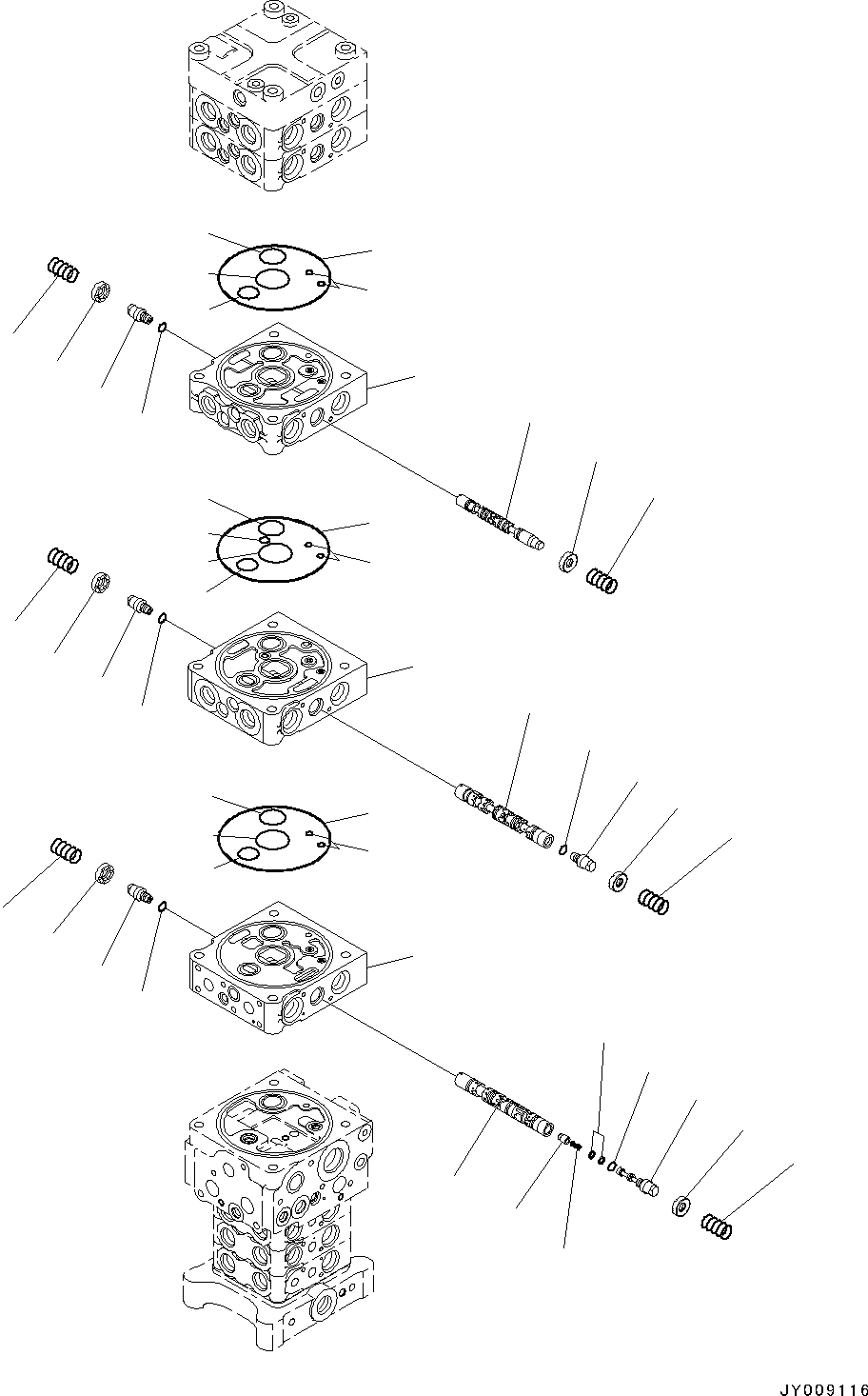 JY009116