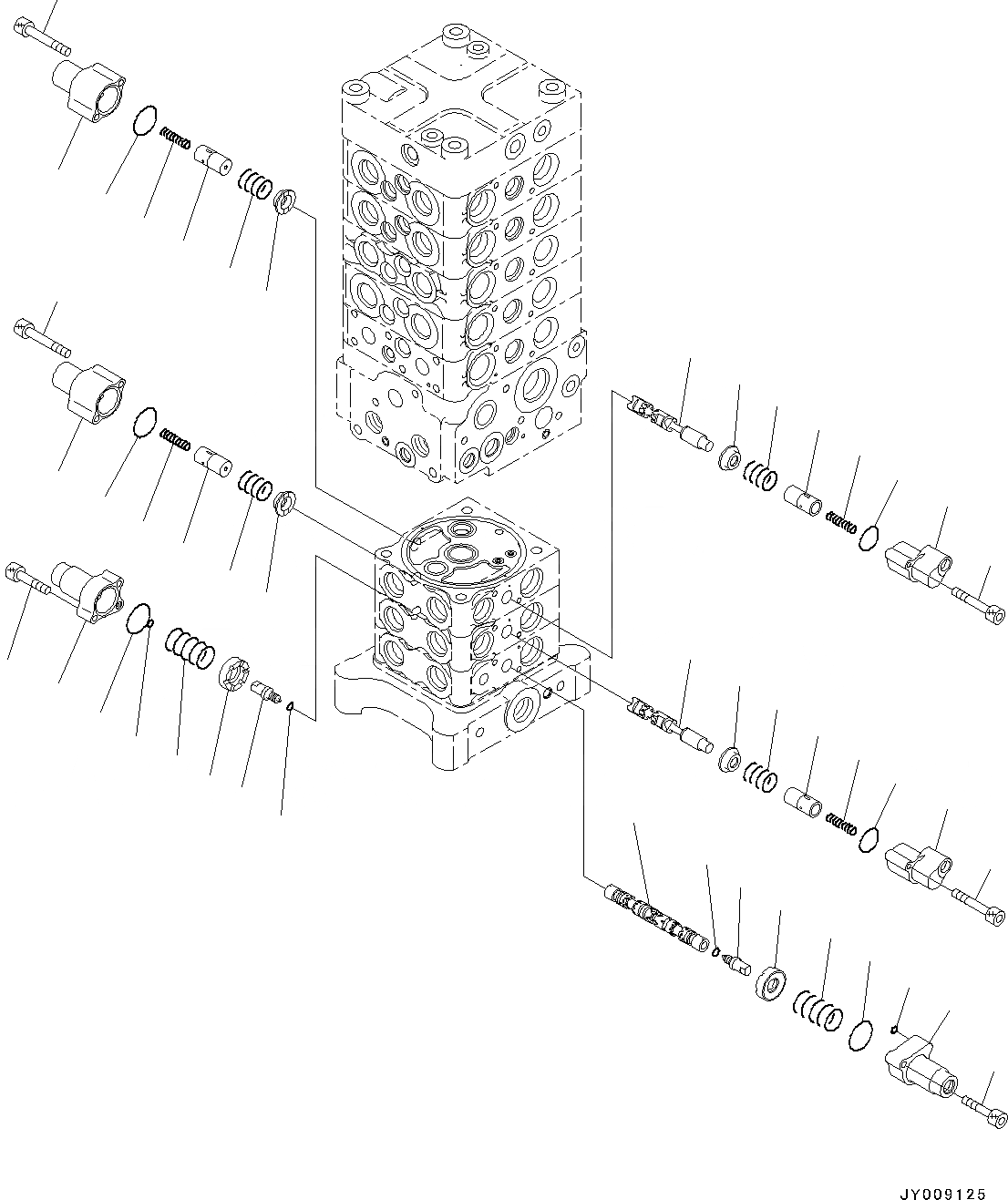 JY009125