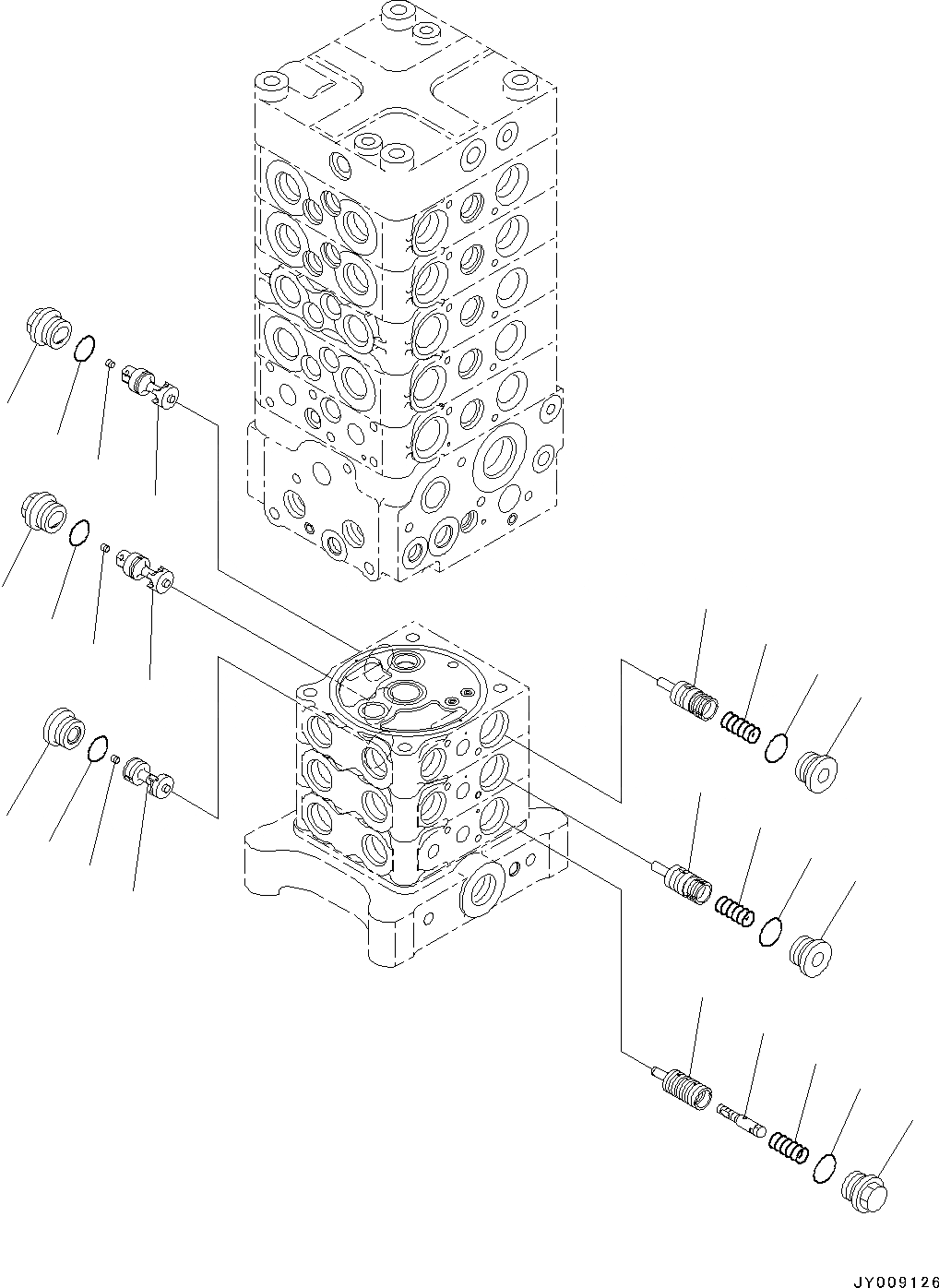 JY009126