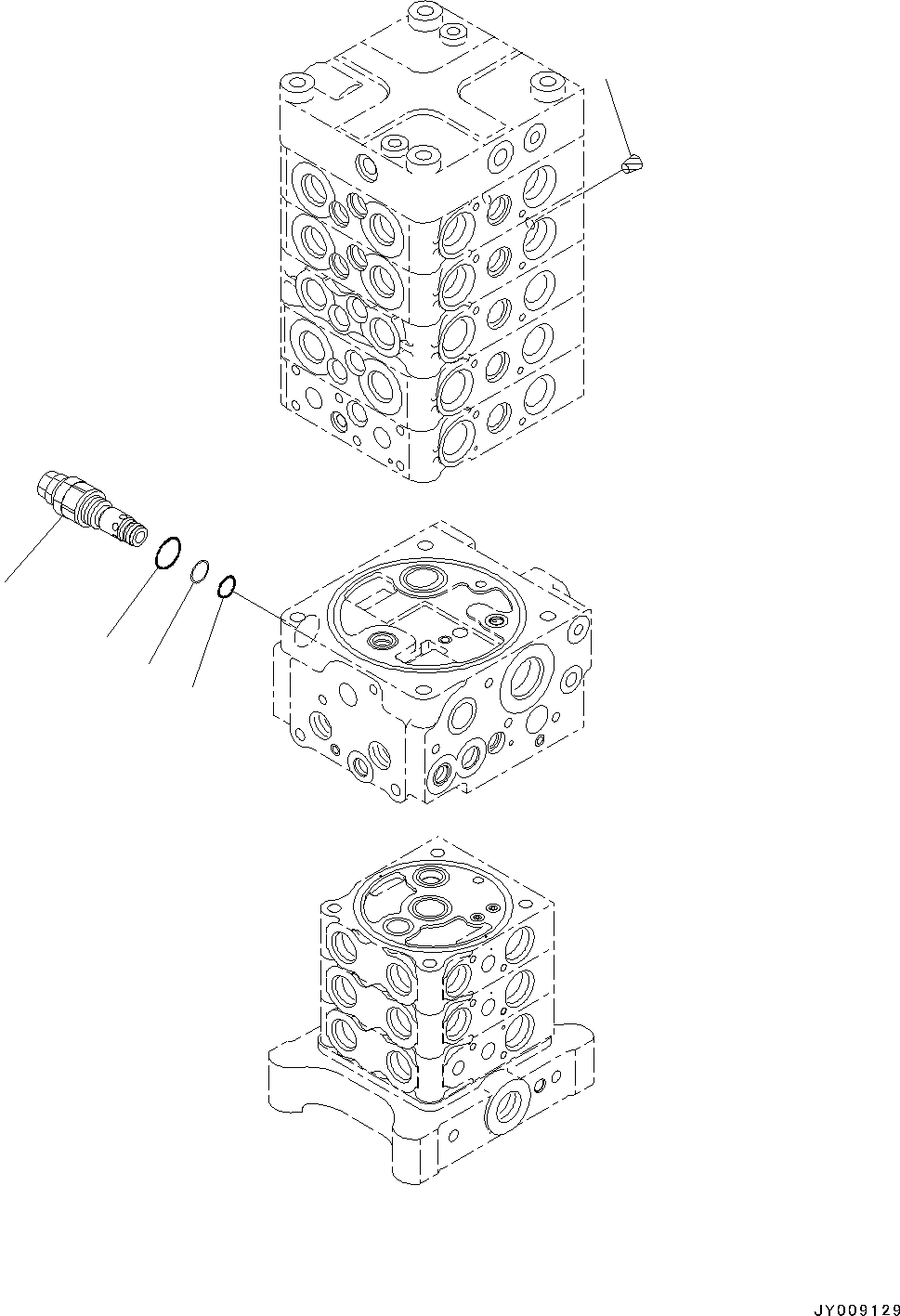 JY009129