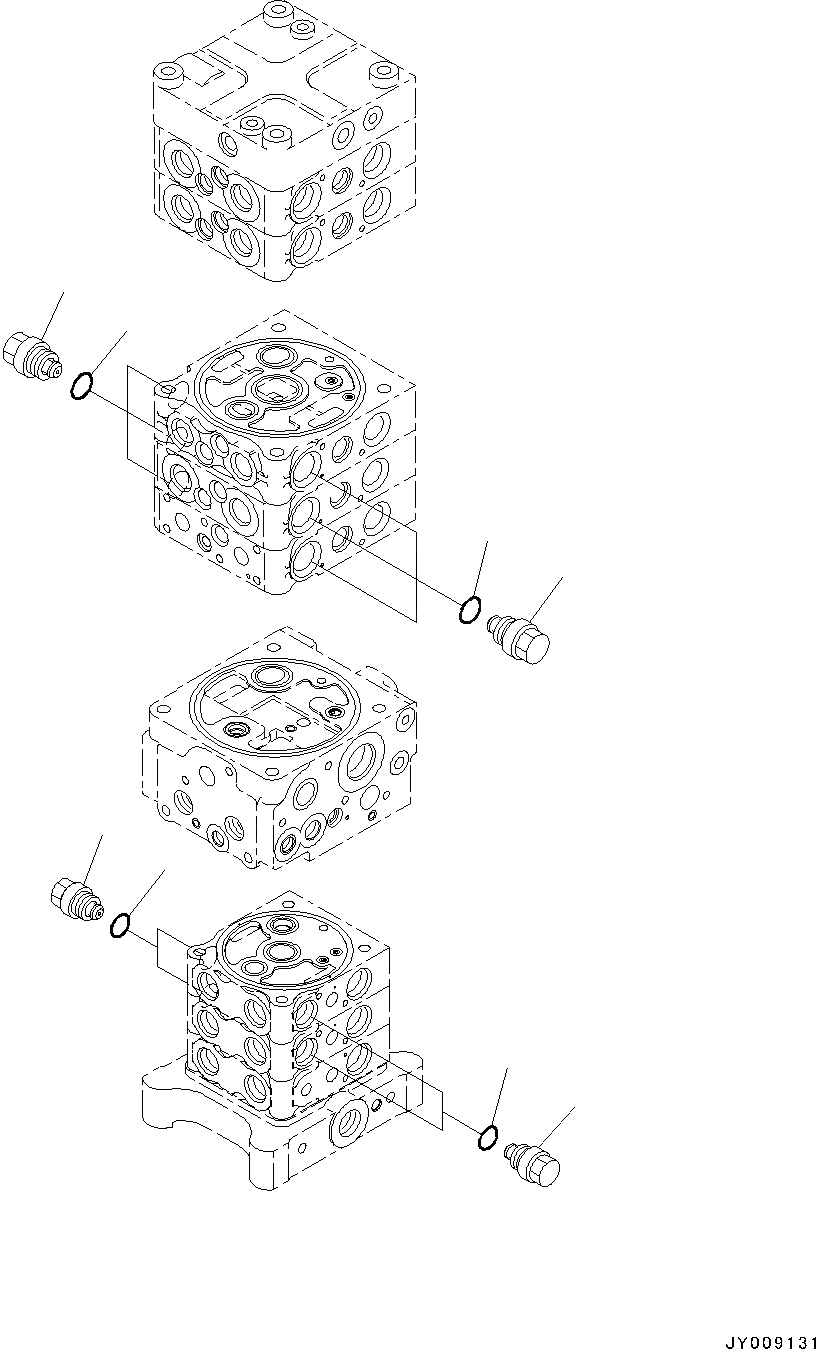 JY009131