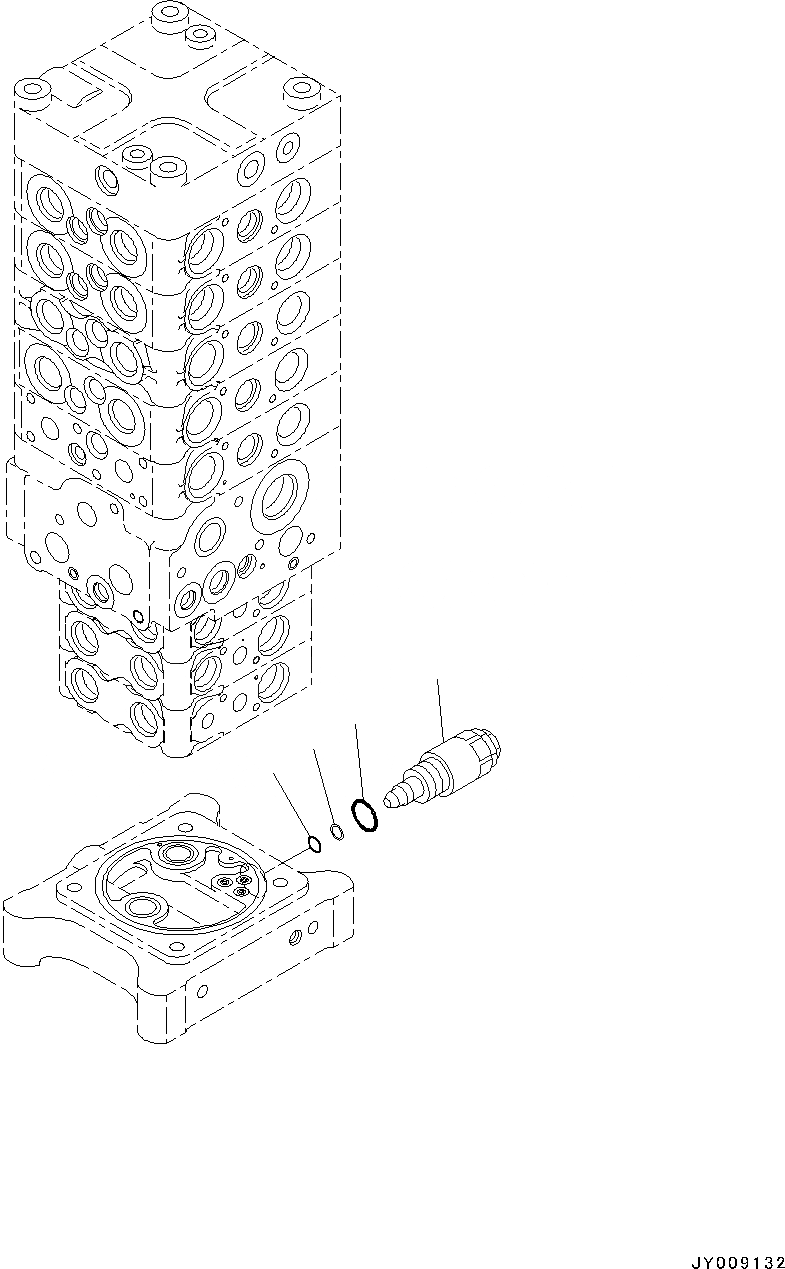 JY009132