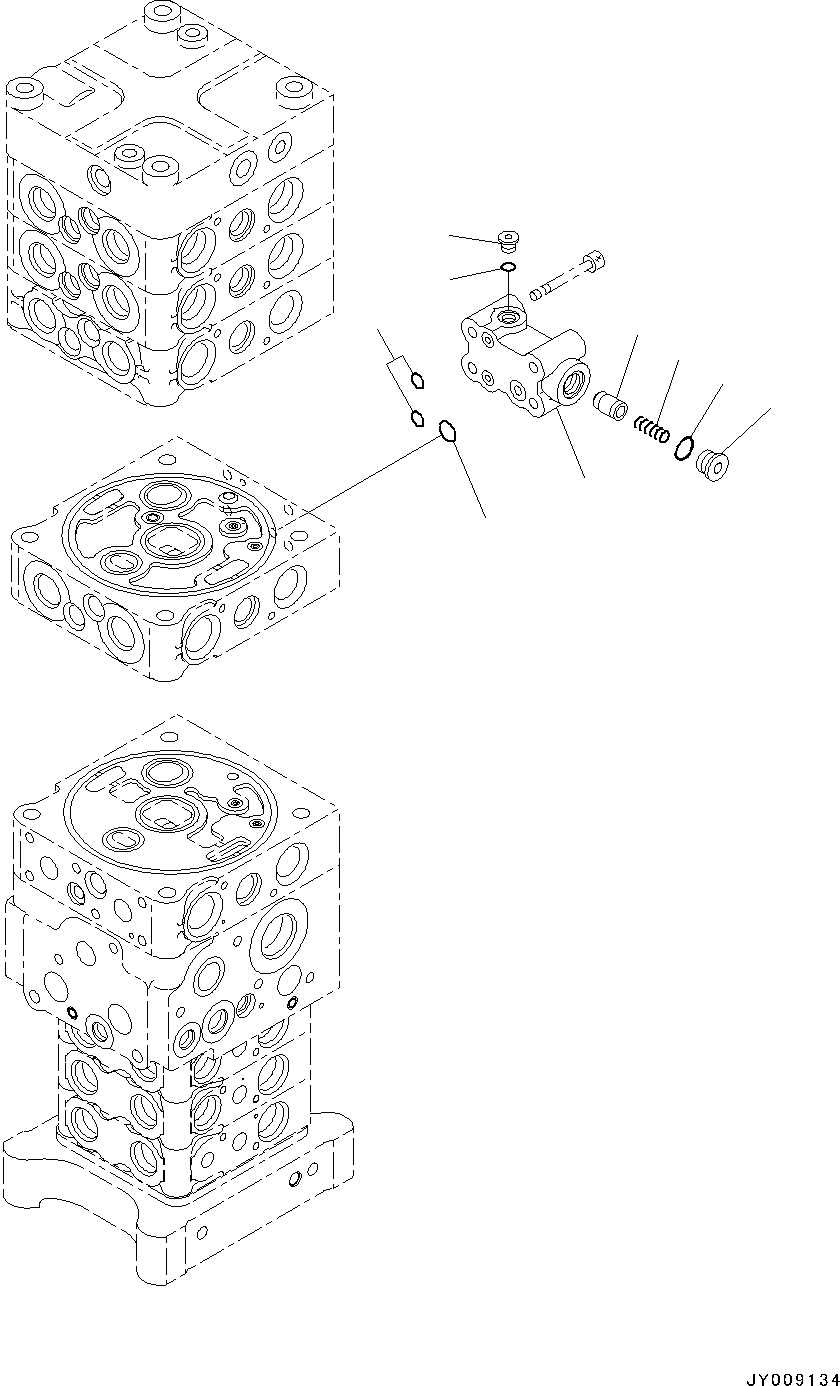 JY009134