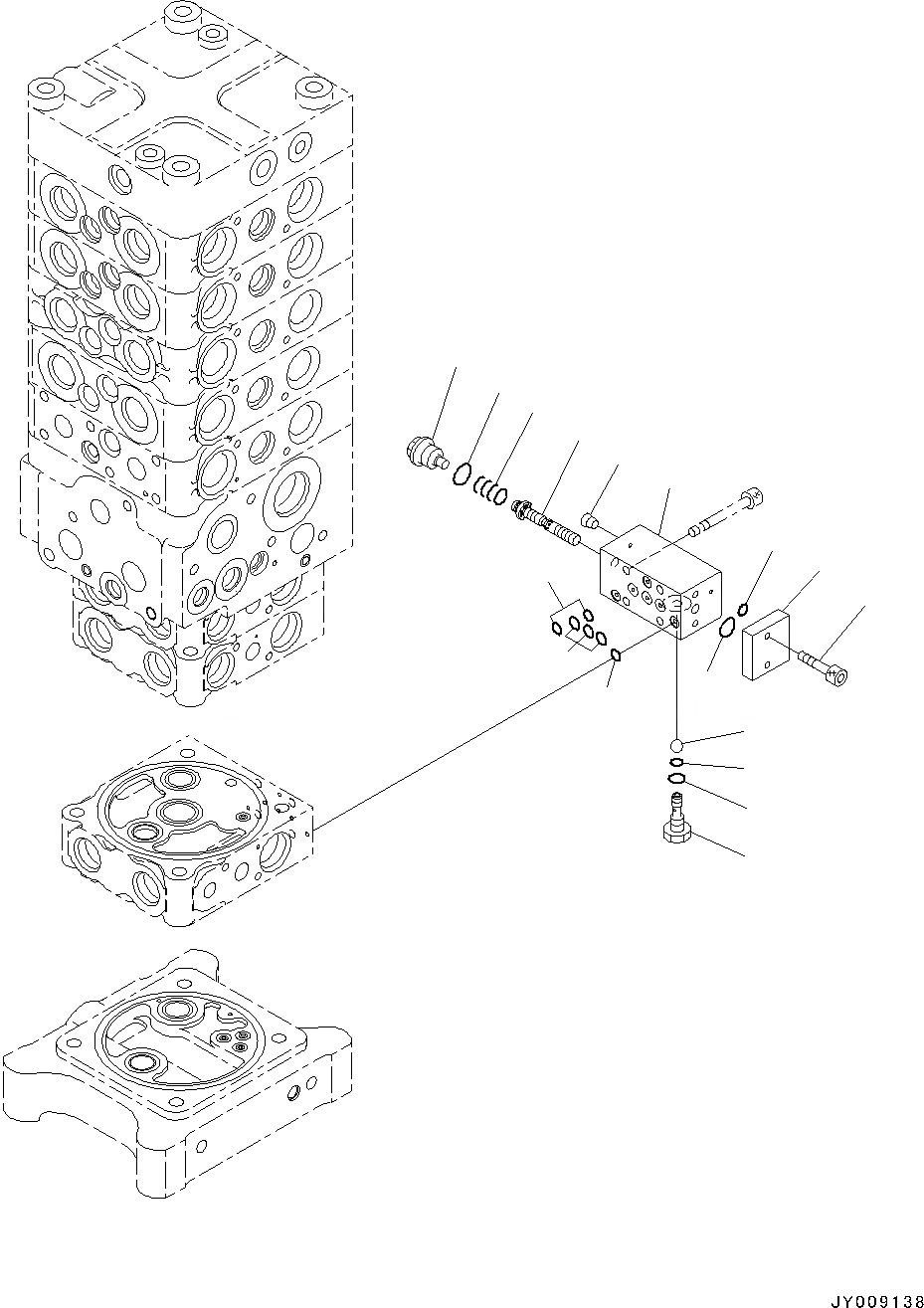 JY009138