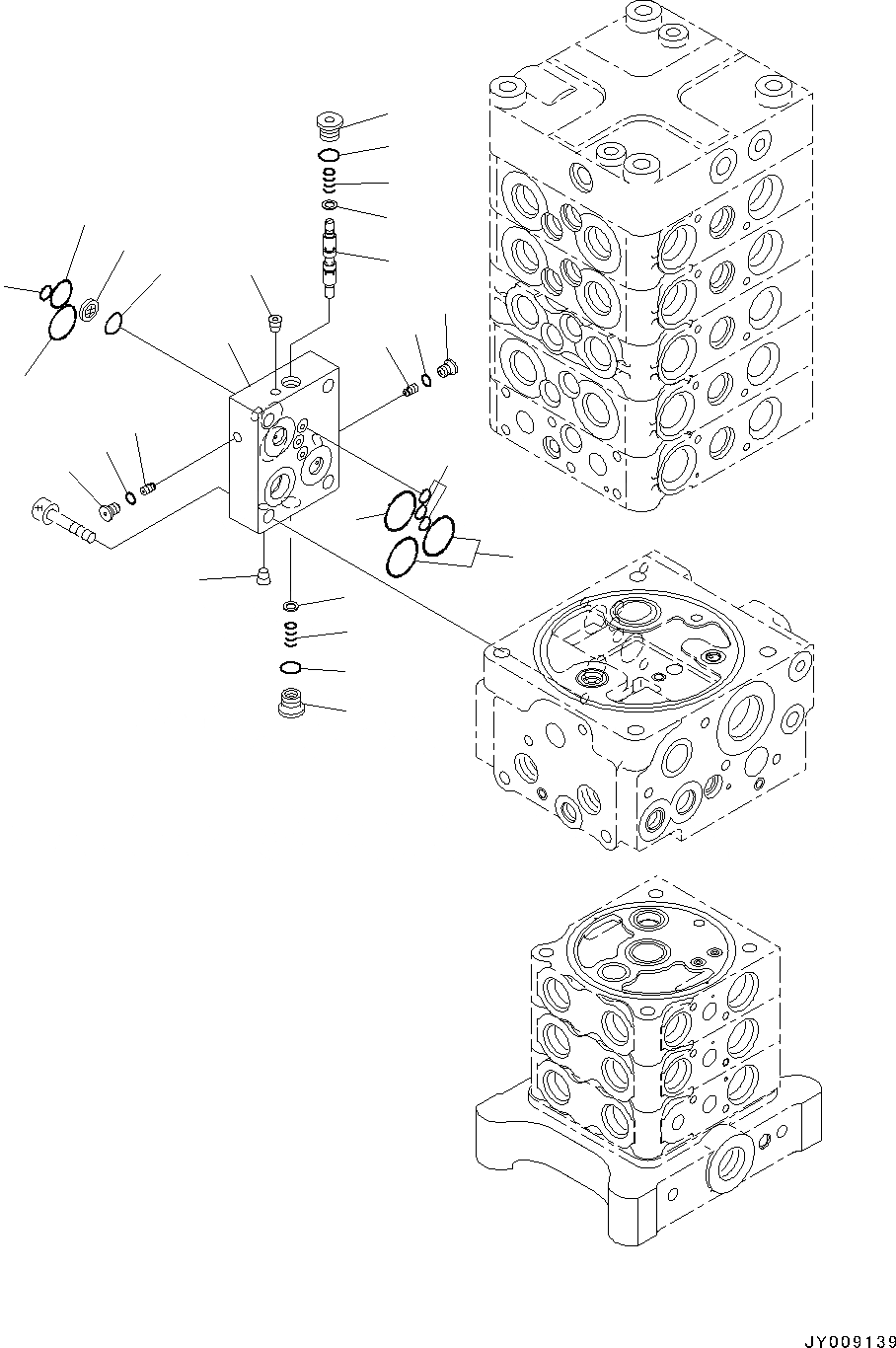 JY009139