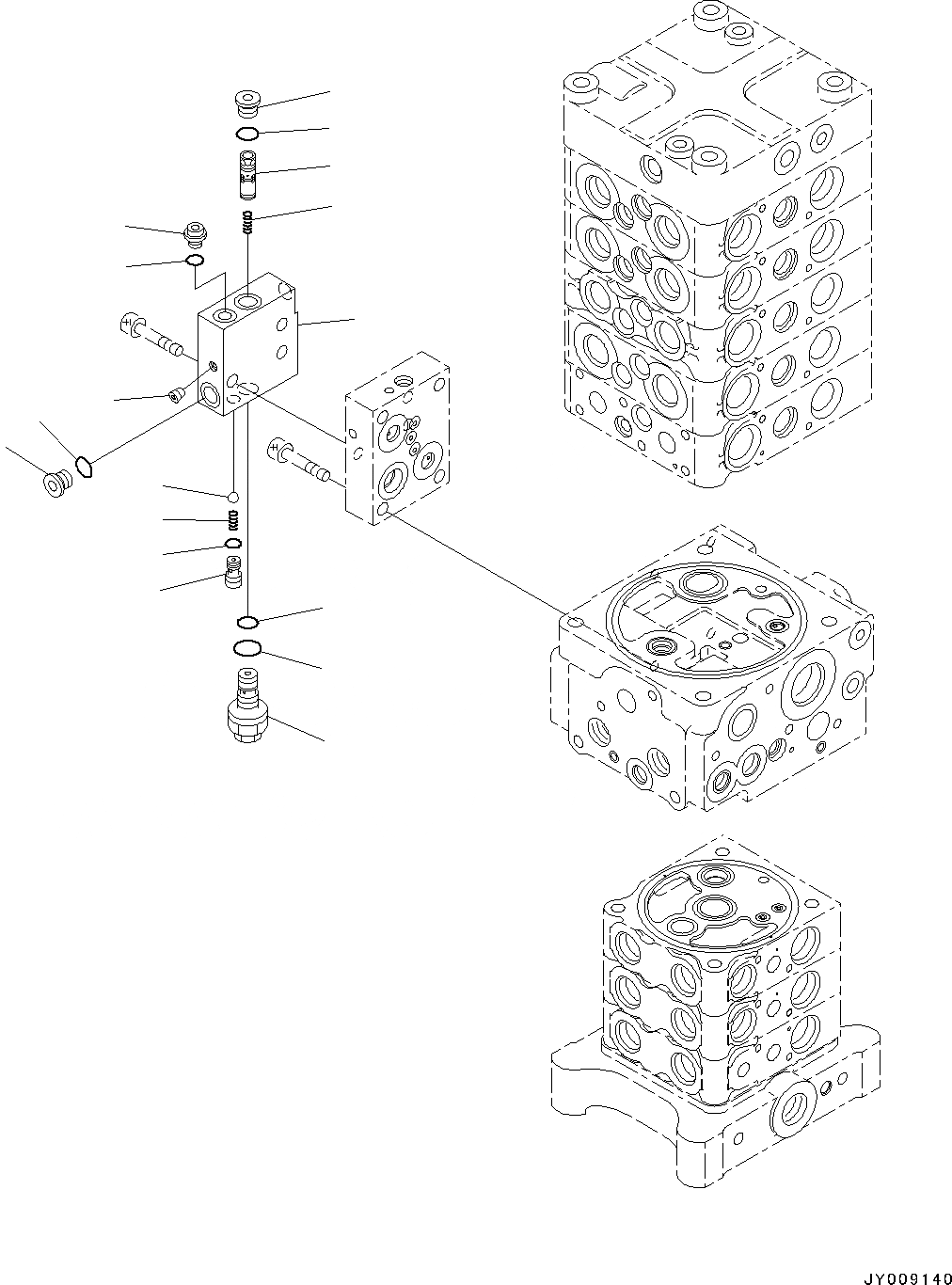 JY009140