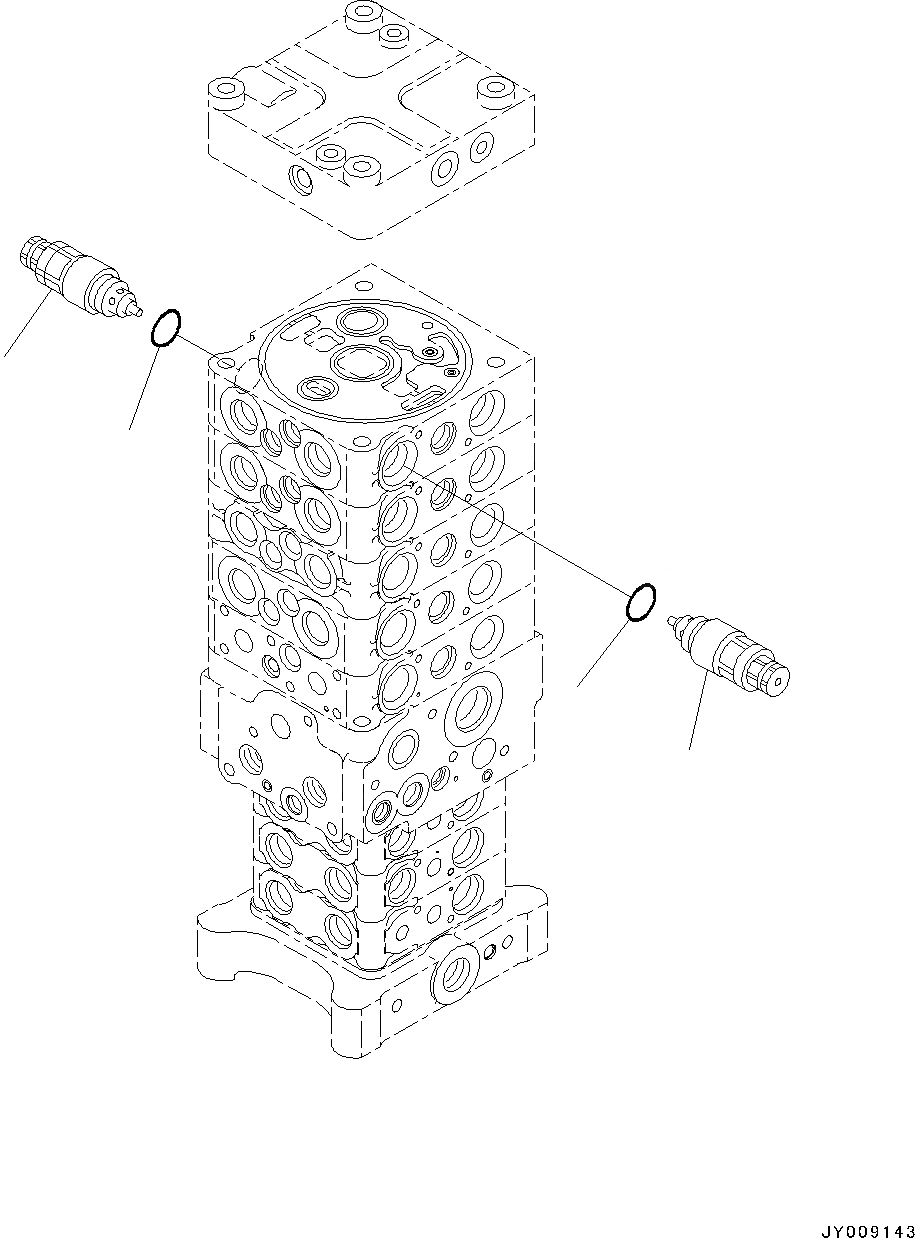 JY009143